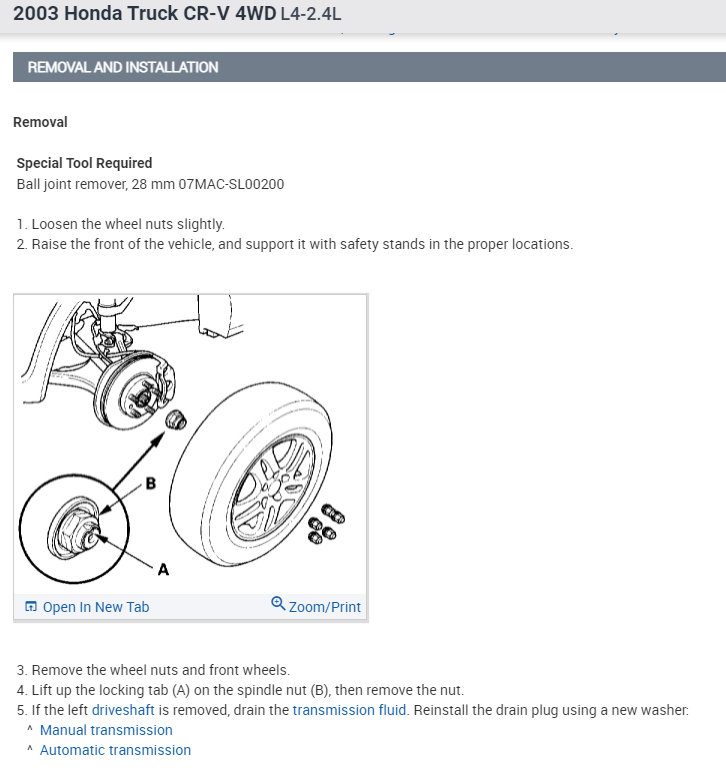 2003 Honda Truck CR-V 4WD L4-2.4L

REMOVAL AND INSTALLATION

Removal

Special Tool Required
Ball joint remover, 28 mm 07MAC-SL00200

1. Loosen the wheel nuts slightly.
2. Raise the front of the vehicle, and support it with safety stands in the proper locations.

B

A

Open In New Tab

Zoom/Print

3. Remove the wheel nuts and front wheels.
4. Lift up the locking tab (A) on the spindle nut (B), then remove the nut.
5. If the left driveshaft is removed, drain the transmission fluid. Reinstall the drain plug using a new washer:
^ Manual transmission
^ Automatic transmission