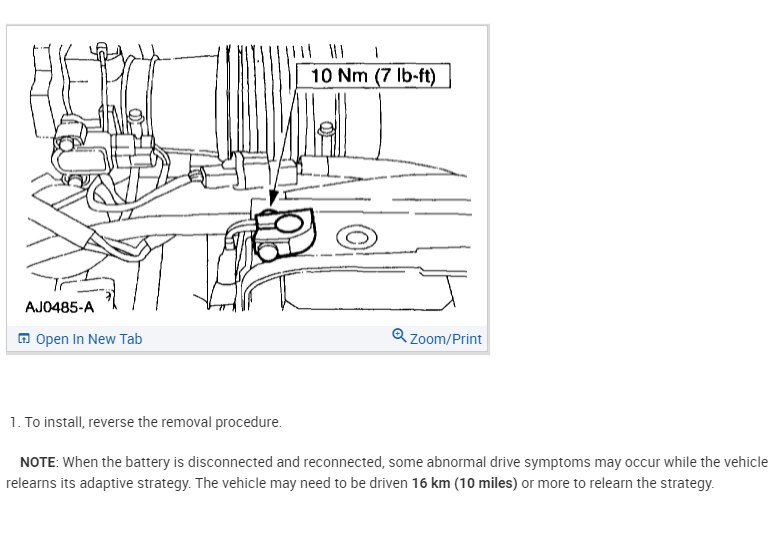 10 Nm (7 lb-ft)

AJ0485-A

Open In New Tab

Zoom/Print

1. To install, reverse the removal procedure.

NOTE: When the battery is disconnected and reconnected, some abnormal drive symptoms may occur while the vehicle relearns its adaptive strategy. The vehicle may need to be driven 16 km (10 miles) or more to relearn the strategy.