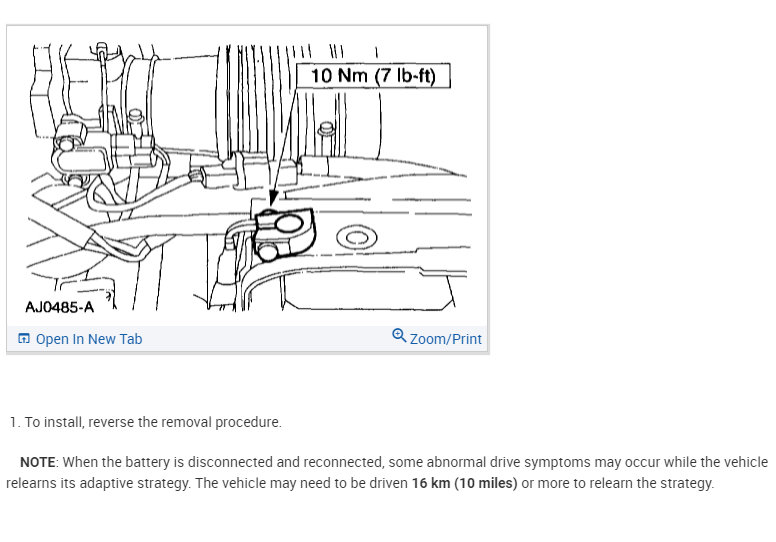 10 Nm (7 lb-ft)

AJ0485-A

Open In New Tab

Zoom/Print

1. To install, reverse the removal procedure.

NOTE: When the battery is disconnected and reconnected, some abnormal drive symptoms may occur while the vehicle relearns its adaptive strategy. The vehicle may need to be driven 16 km (10 miles) or more to relearn the strategy.