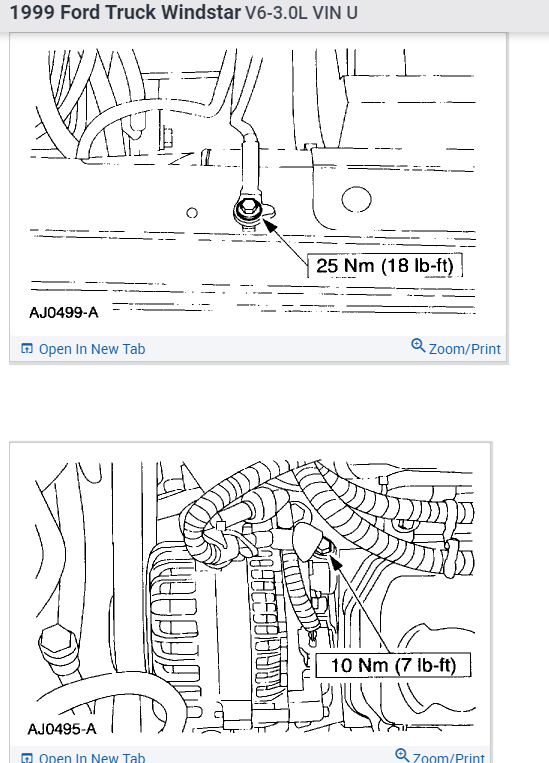 1999 Ford Truck Windstar V6-3.0L VIN U

25 Nm (18 lb-ft)

AJ0499-A

Open In New Tab

Zoom/Print

10 Nm (7 lb-ft)

AJ0495-A

Open In New Tab

Zoom/Print