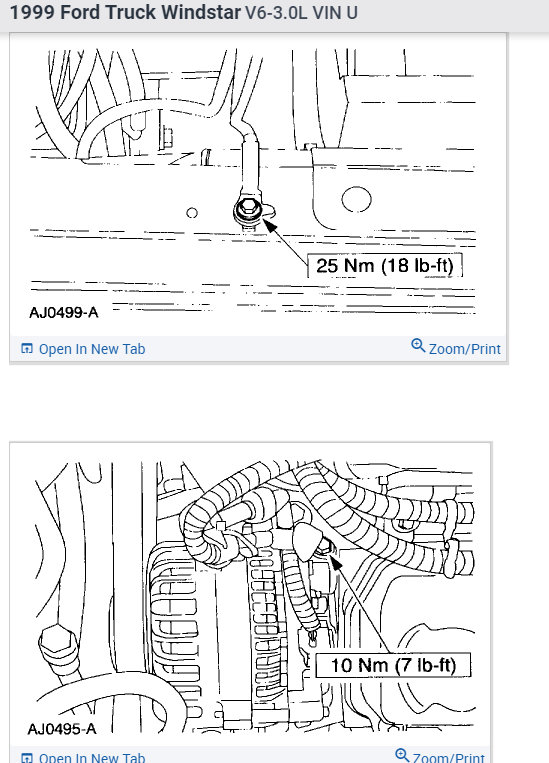 1999 Ford Truck Windstar V6-3.0L VIN U

25 Nm (18 lb-ft)

AJ0499-A

Open In New Tab

Zoom/Print

10 Nm (7 lb-ft)

AJ0495-A

Open In New Tab

Zoom/Print