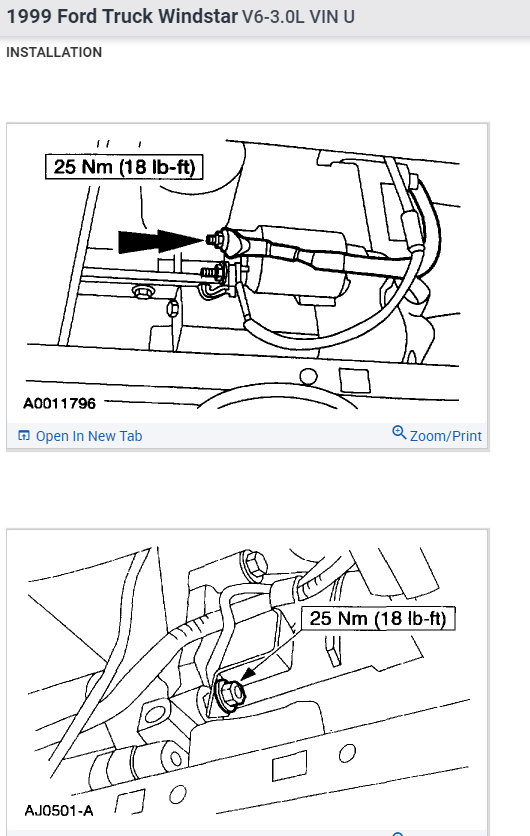 1999 Ford Truck Windstar V6-3.0L VIN U

INSTALLATION

25 Nm (18 lb-ft)

A0011796

Open In New Tab

Zoom/Print

25 Nm (18 lb-ft)

AJ0501-A