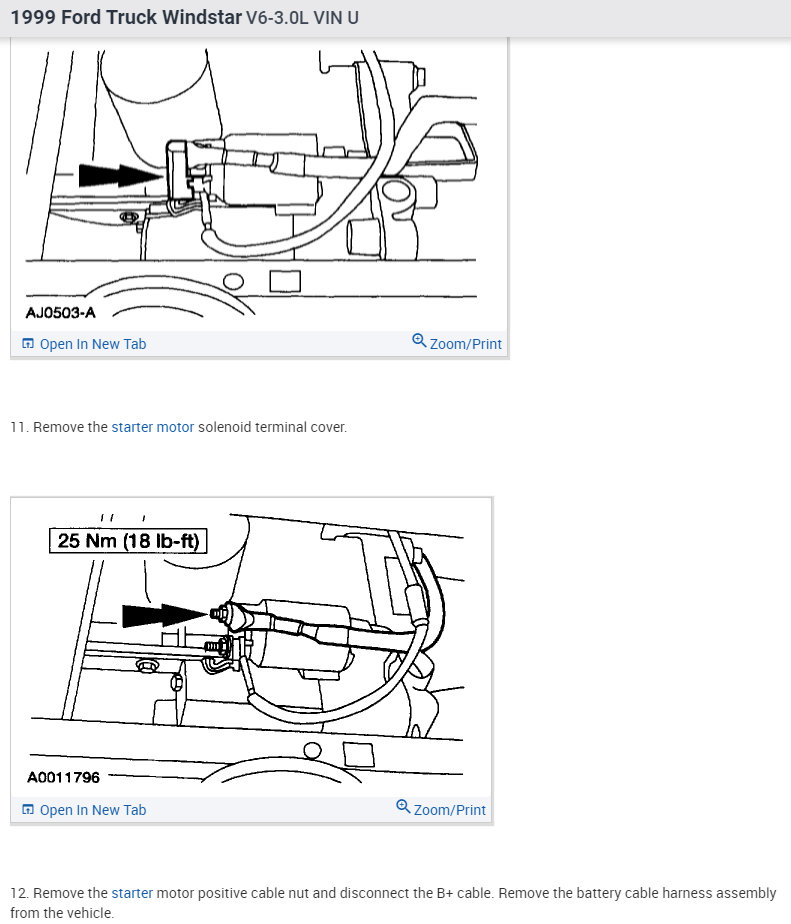 1999 Ford Truck Windstar V6-3.0L VIN U

AJ0503-A

Open In New Tab

Zoom/Print

11. Remove the starter motor solenoid terminal cover.

25 Nm (18 lb-ft)

A0011796

Open In New Tab

Zoom/Print

12. Remove the starter motor positive cable nut and disconnect the B+ cable. Remove the battery cable harness assembly from the vehicle.