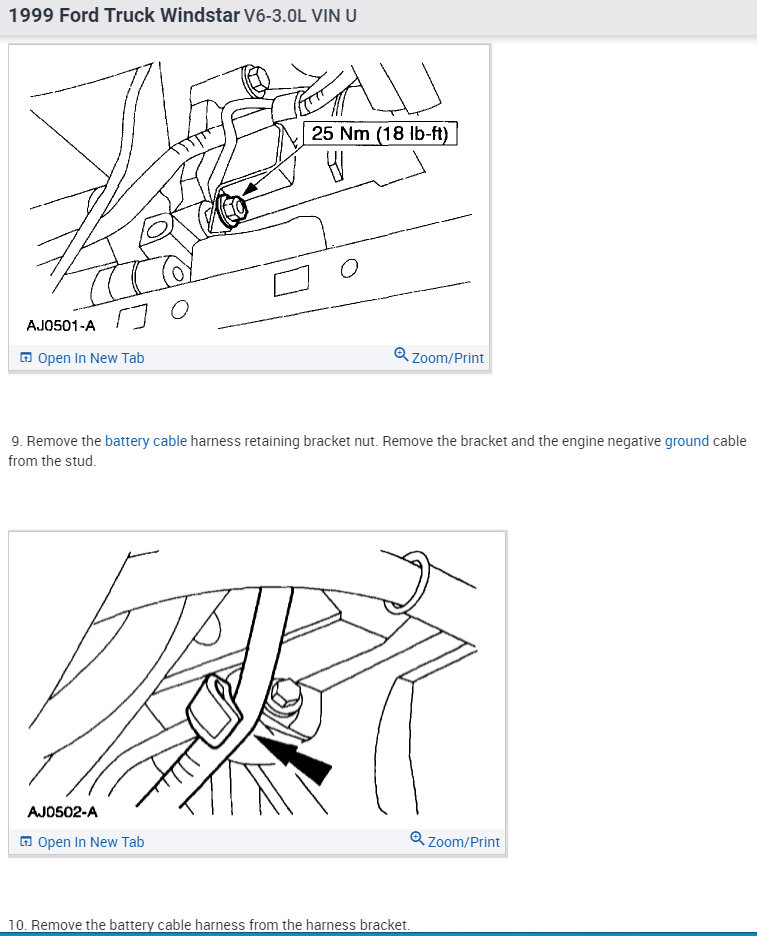 1999 Ford Truck Windstar V6-3.0L VIN U

25 Nm (18 lb-ft)

AJ0501-A

Open In New Tab

Zoom/Print

9. Remove the battery cable harness retaining bracket nut. Remove the bracket and the engine negative ground cable from the stud.

AJ0502-A

Open In New Tab

Zoom/Print

10. Remove the battery cable harness from the harness bracket.