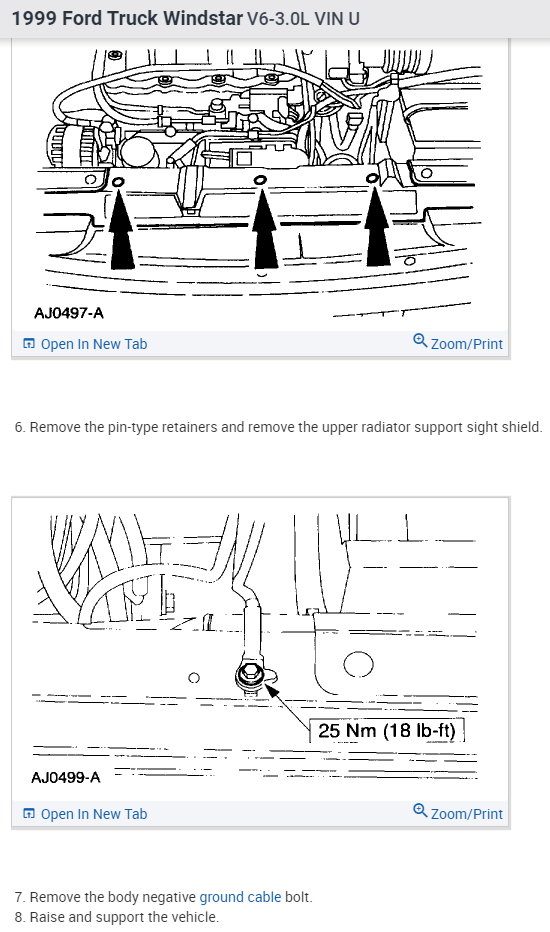 1999 Ford Truck Windstar V6-3.0L VIN U

AJ0497-A

Open In New Tab

Zoom/Print

6. Remove the pin-type retainers and remove the upper radiator support sight shield.

25 Nm (18 lb-ft)

AJ0499-A

Open In New Tab

Zoom/Print

7. Remove the body negative ground cable bolt.
8. Raise and support the vehicle.