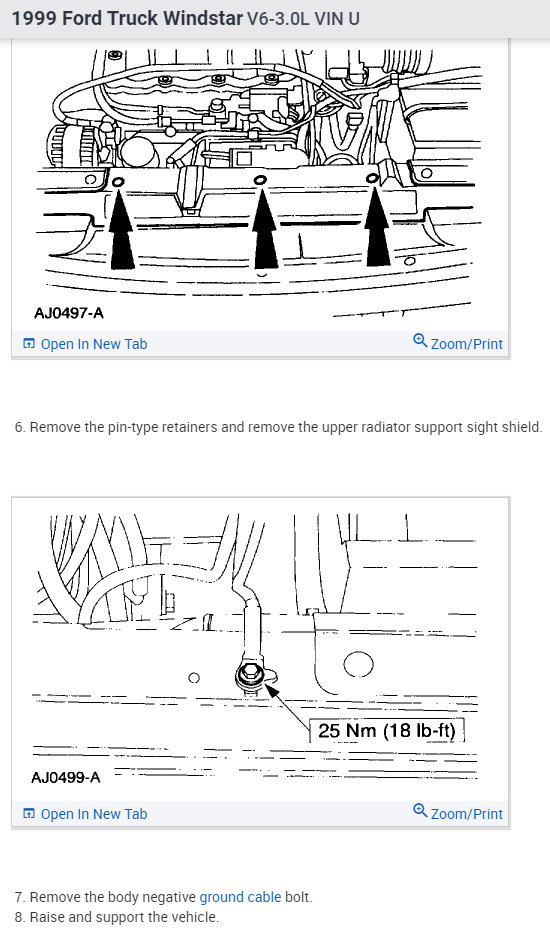 1999 Ford Truck Windstar V6-3.0L VIN U

AJ0497-A

Open In New Tab

Zoom/Print

6. Remove the pin-type retainers and remove the upper radiator support sight shield.

25 Nm (18 lb-ft)

AJ0499-A

Open In New Tab

Zoom/Print

7. Remove the body negative ground cable bolt.
8. Raise and support the vehicle.