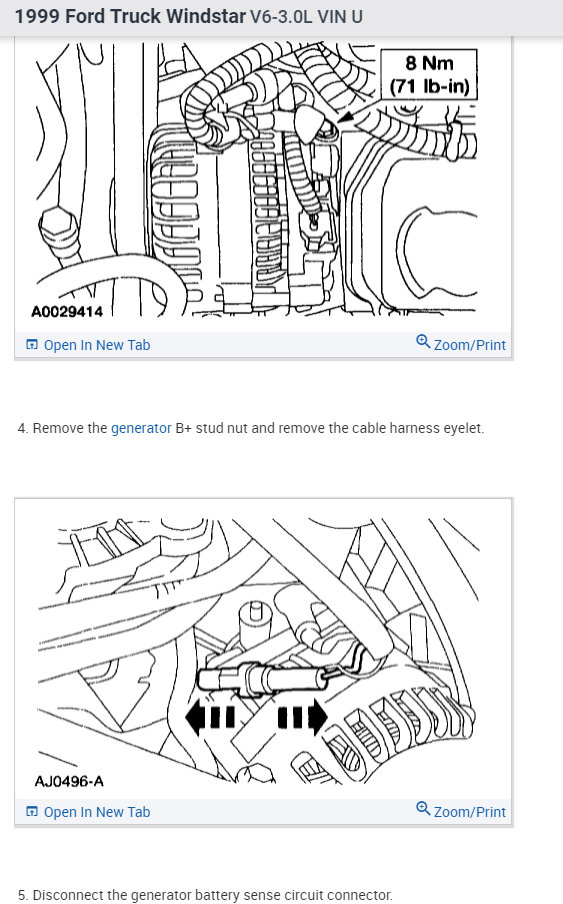 1999 Ford Truck Windstar V6-3.0L VIN U

8 Nm
(71 lb-in)

A0029414

Open In New Tab
Zoom/Print

4. Remove the generator B+ stud nut and remove the cable harness eyelet.

AJ0496-A

Open In New Tab
Zoom/Print

5. Disconnect the generator battery sense circuit connector.