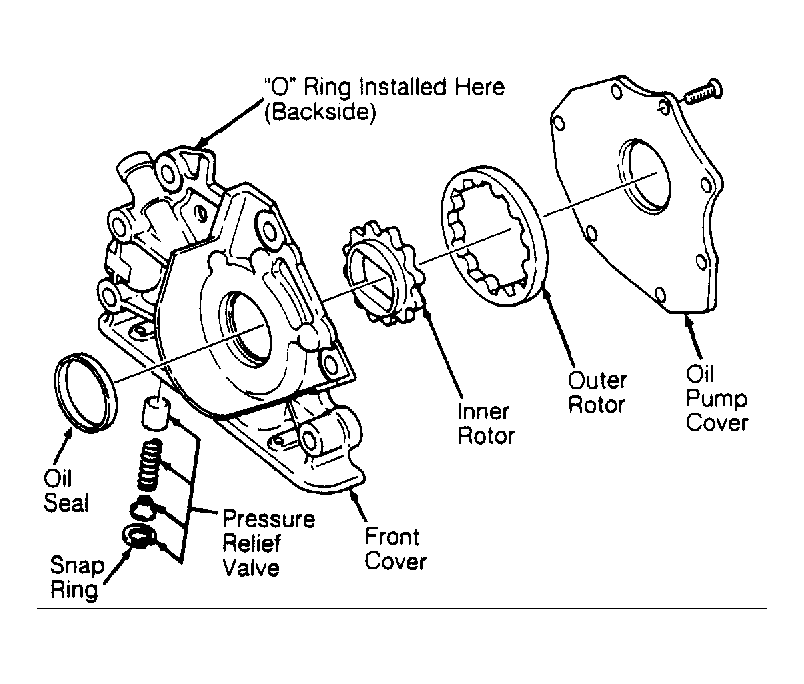 "O" Ring Installed Here (Backside)

Oil Pump Cover

Outer Rotor

Inner Rotor

Oil Seal

Pressure Relief Valve

Front Cover

Snap Ring