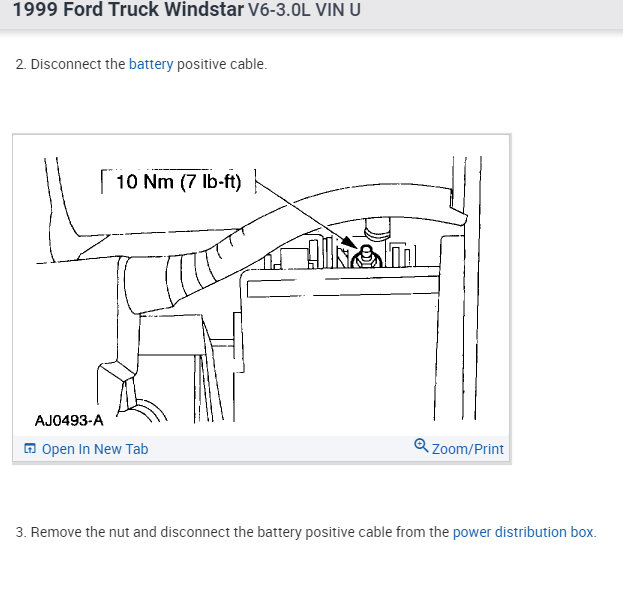 1999 Ford Truck Windstar V6-3.0L VIN U

2. Disconnect the battery positive cable.

10 Nm (7 lb-ft)

AJ0493-A

Open In New Tab

Zoom/Print

3. Remove the nut and disconnect the battery positive cable from the power distribution box.