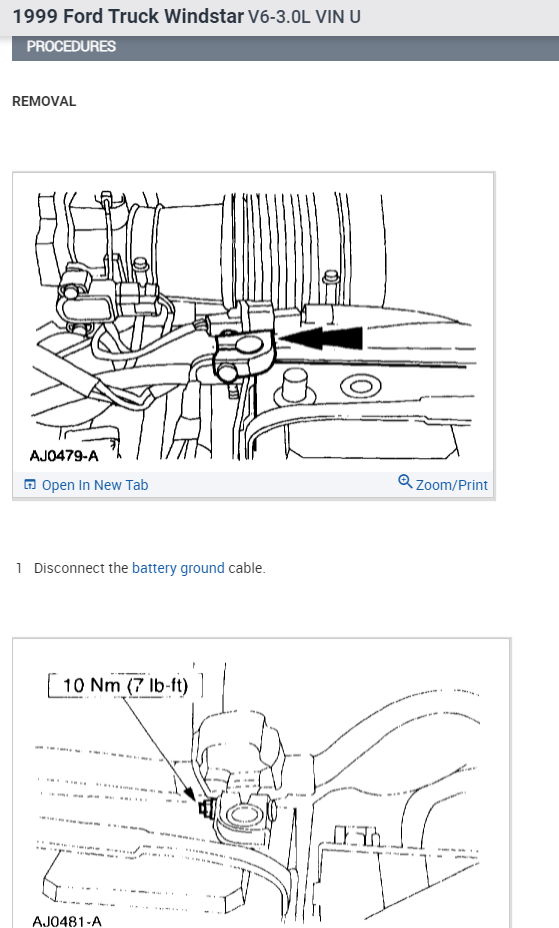 1999 Ford Truck Windstar V6-3.0L VIN U

PROCEDURES

REMOVAL

AJ0479-A

Open In New Tab

Zoom/Print

1 Disconnect the battery ground cable.

10 Nm (7 lb-ft)

AJ0481-A