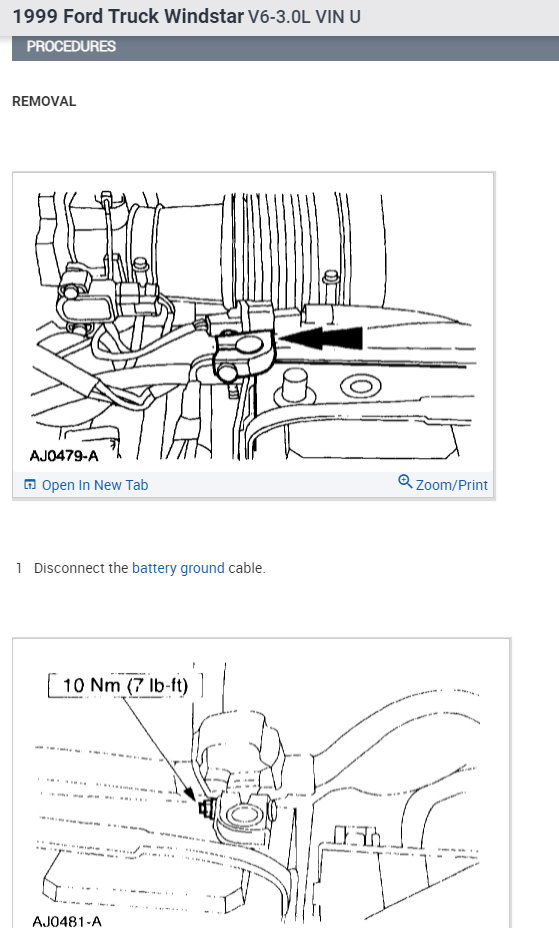 1999 Ford Truck Windstar V6-3.0L VIN U

PROCEDURES

REMOVAL

AJ0479-A

Open In New Tab

Zoom/Print

1 Disconnect the battery ground cable.

10 Nm (7 lb-ft)

AJ0481-A