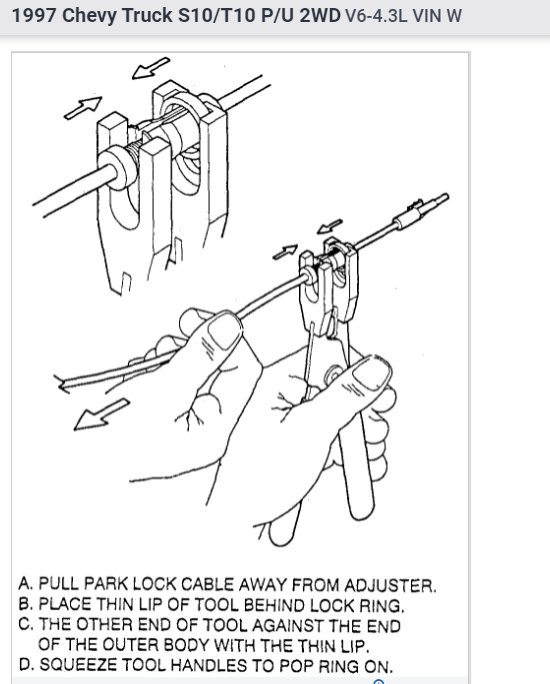 1997 Chevy Truck S10/T10 P/U 2WD V6-4.3L VIN W

A. PULL PARK LOCK CABLE AWAY FROM ADJUSTER.
B. PLACE THIN LIP OF TOOL BEHIND LOCK RING.
C. THE OTHER END OF TOOL AGAINST THE END OF THE OUTER BODY WITH THE THIN LIP.
D. SQUEEZE TOOL HANDLES TO POP RING ON.