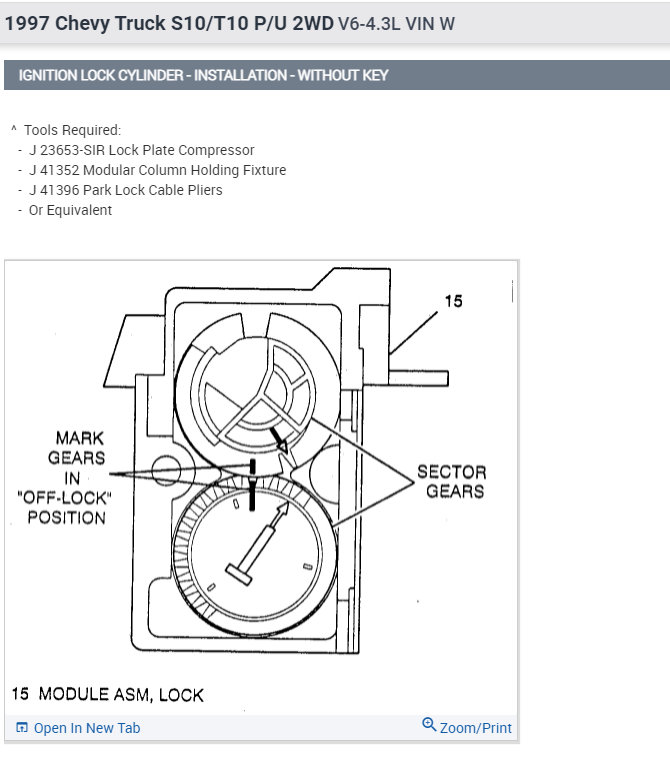 1997 Chevy Truck S10/T10 P/U 2WD V6-4.3L VIN W

IGNITION LOCK CYLINDER - INSTALLATION - WITHOUT KEY

^ Tools Required:
- J 23653-SIR Lock Plate Compressor
- J 41352 Modular Column Holding Fixture
- J 41396 Park Lock Cable Pliers
- Or Equivalent

15

MARK GEARS IN "OFF-LOCK" POSITION

SECTOR GEARS

15 MODULE ASM, LOCK

Open In New Tab

Zoom/Print