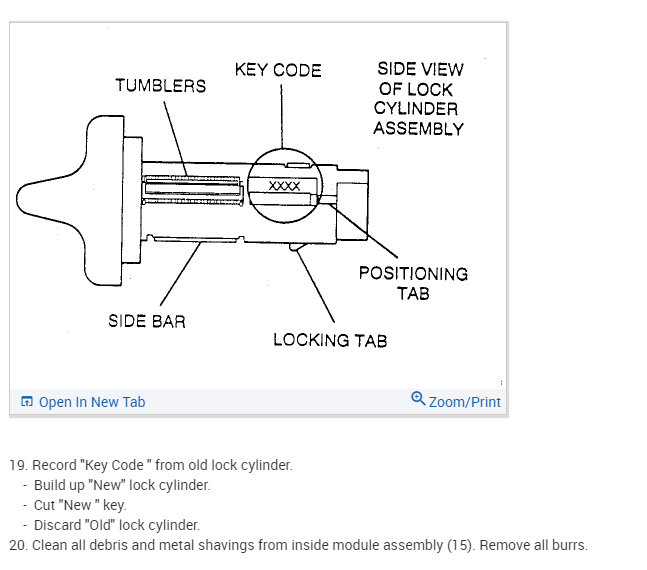 TUMBLERS

KEY CODE

SIDE VIEW OF LOCK CYLINDER ASSEMBLY

XXXX

POSITIONING TAB

SIDE BAR

LOCKING TAB

Open In New Tab

Zoom/Print

19. Record "Key Code " from old lock cylinder.
- Build up "New" lock cylinder.
- Cut "New " key.
- Discard "Old" lock cylinder.
20. Clean all debris and metal shavings from inside module assembly (15). Remove all burrs.