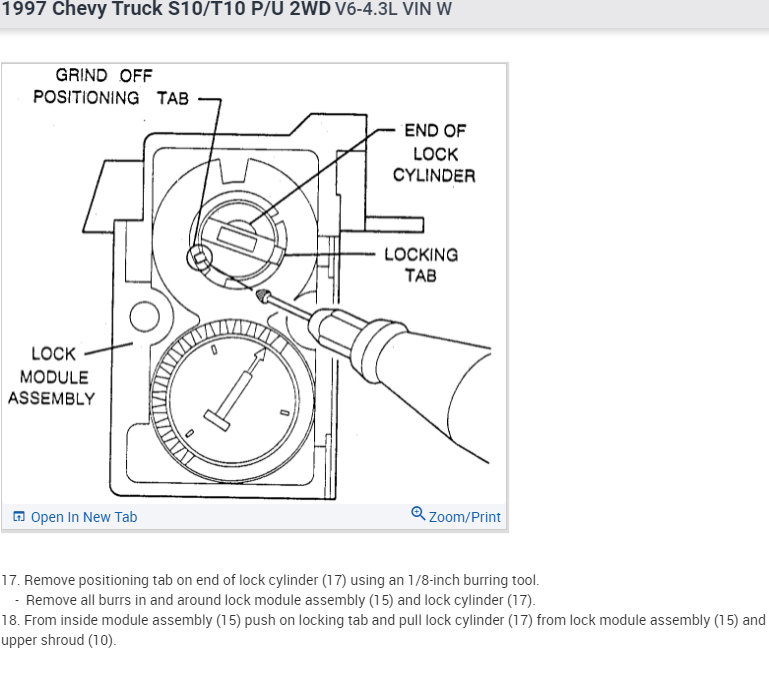 1997 Chevy Truck S10/T10 P/U 2WD V6-4.3L VIN W

GRIND OFF POSITIONING TAB

END OF LOCK CYLINDER

LOCKING TAB

LOCK MODULE ASSEMBLY

Open In New Tab

Zoom/Print

17. Remove positioning tab on end of lock cylinder (17) using an 1/8-inch burring tool.
- Remove all burrs in and around lock module assembly (15) and lock cylinder (17).
18. From inside module assembly (15) push on locking tab and pull lock cylinder (17) from lock module assembly (15) and upper shroud (10).