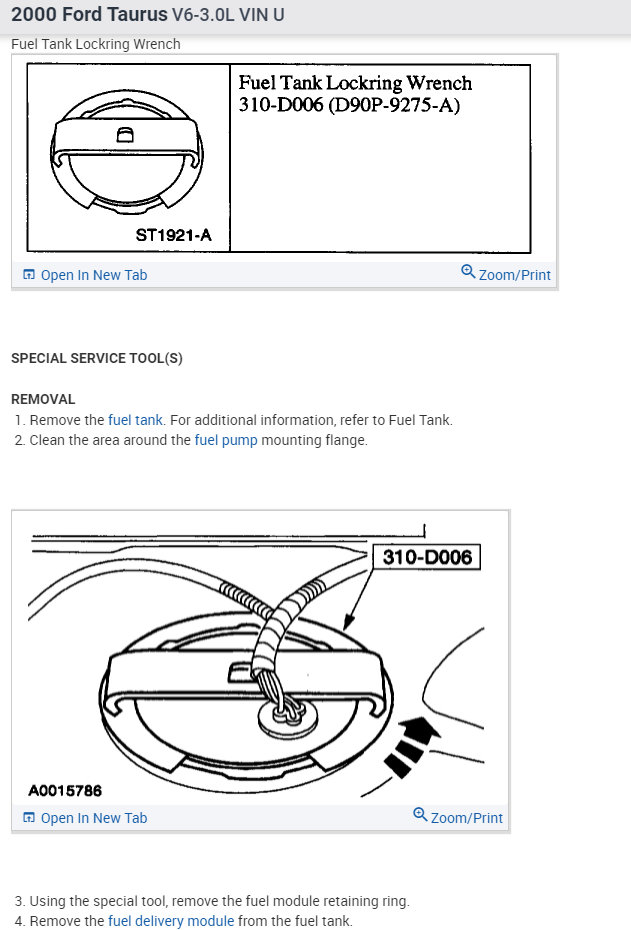 2000 Ford Taurus V6-3.0L VIN U

Fuel Tank Lockring Wrench

ST1921-A

Fuel Tank Lockring Wrench
310-D006 (D90P-9275-A)

Open In New Tab
Zoom/Print

SPECIAL SERVICE TOOL(S)

REMOVAL
1. Remove the fuel tank. For additional information, refer to Fuel Tank.
2. Clean the area around the fuel pump mounting flange.

310-D006

A0015786

Open In New Tab
Zoom/Print

3. Using the special tool, remove the fuel module retaining ring.
4. Remove the fuel delivery module from the fuel tank.