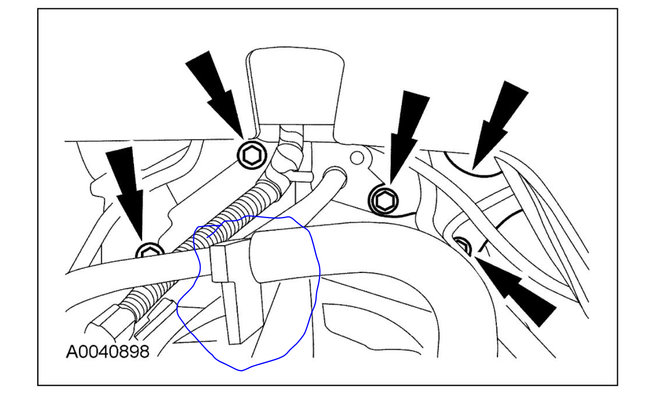 A0040898