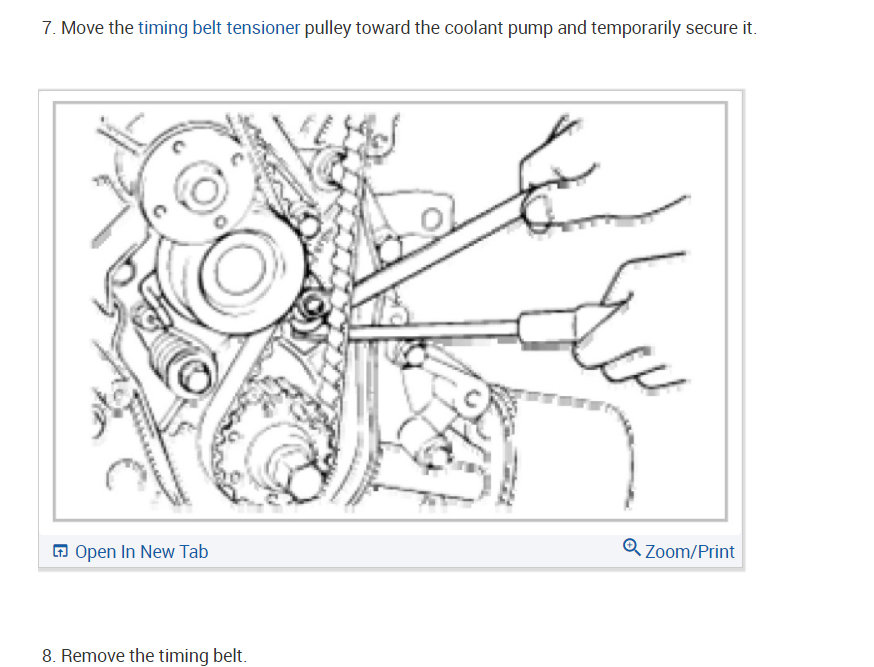 7. Move the timing belt tensioner pulley toward the coolant pump and temporarily secure it.

Open In New Tab

Zoom/Print

8. Remove the timing belt.