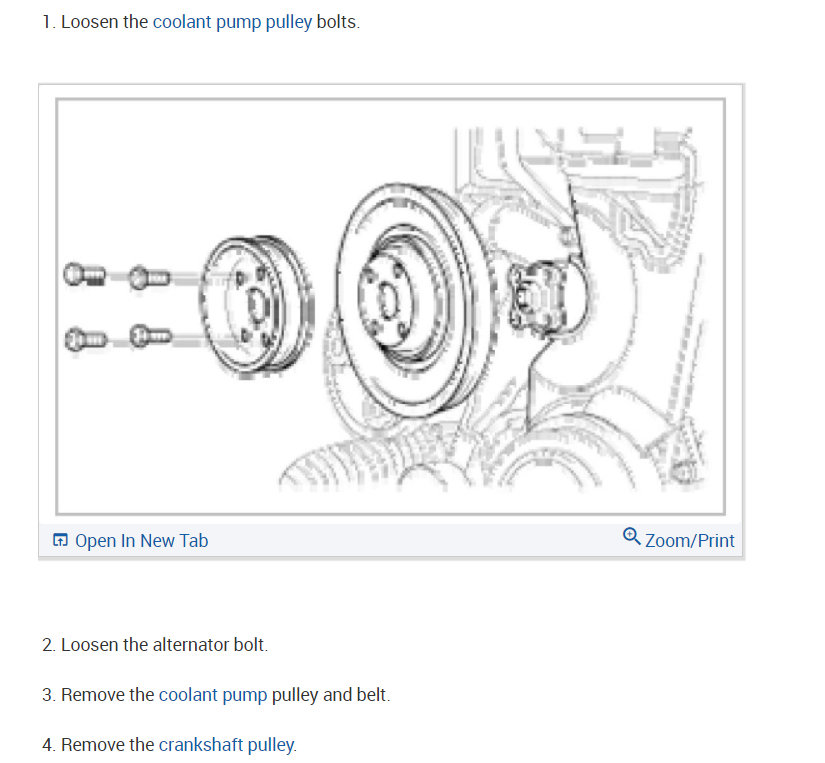 1. Loosen the coolant pump pulley bolts.

Open In New Tab

Zoom/Print

2. Loosen the alternator bolt.

3. Remove the coolant pump pulley and belt.

4. Remove the crankshaft pulley.