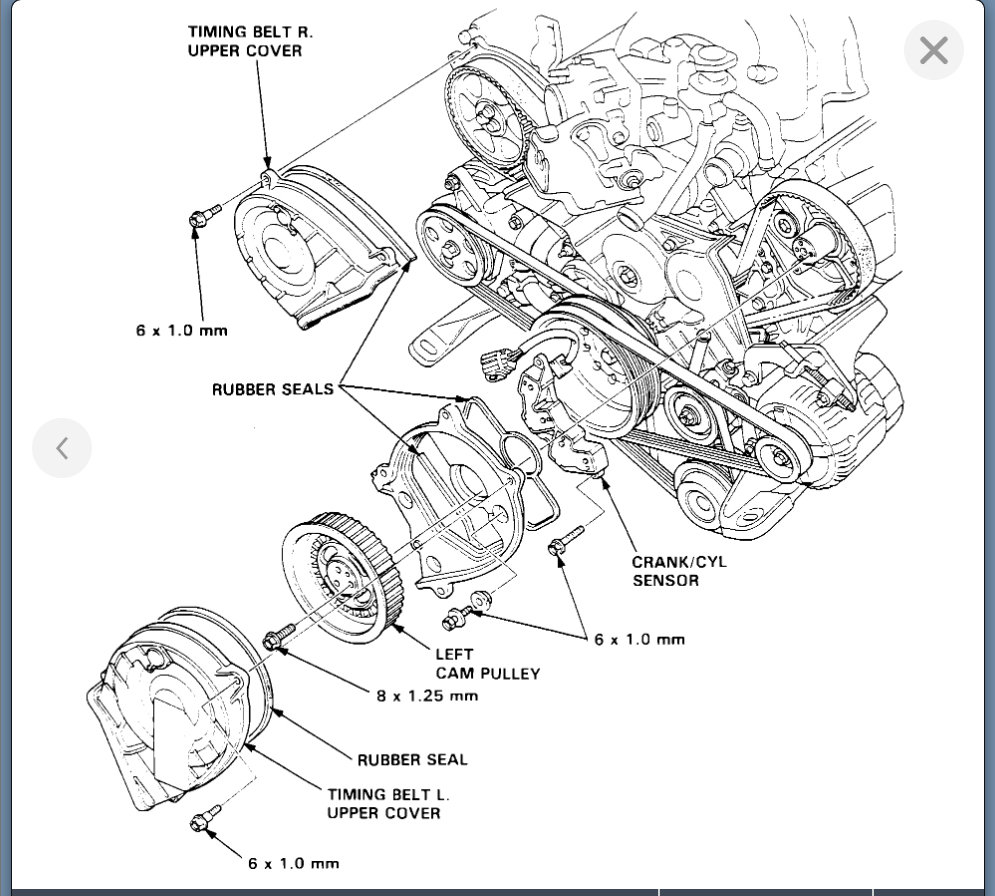 TIMING BELT R.
UPPER COVER

6 x 1.0 mm

RUBBER SEALS

CRANK/CYL
SENSOR

6 x 1.0 mm

LEFT
CAM PULLEY

8 x 1.25 mm

RUBBER SEAL

TIMING BELT L.
UPPER COVER

6 x 1.0 mm