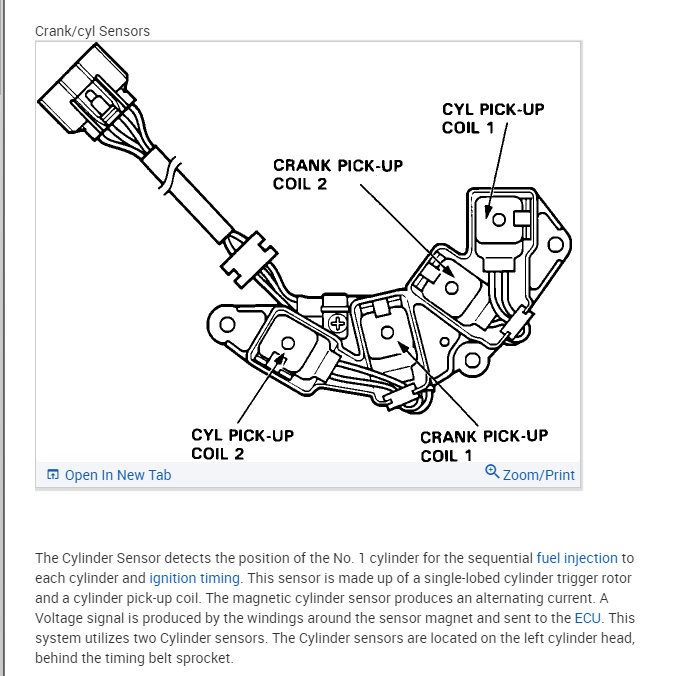 Crank/cyl Sensors

CYL PICK-UP COIL 1

CRANK PICK-UP COIL 2

CYL PICK-UP COIL 2

CRANK PICK-UP COIL 1

Open In New Tab

Zoom/Print

The Cylinder Sensor detects the position of the No. 1 cylinder for the sequential fuel injection to each cylinder and ignition timing. This sensor is made up of a single-lobed cylinder trigger rotor and a cylinder pick-up coil. The magnetic cylinder sensor produces an alternating current. A Voltage signal is produced by the windings around the sensor magnet and sent to the ECU. This system utilizes two Cylinder sensors. The Cylinder sensors are located on the left cylinder head, behind the timing belt sprocket.