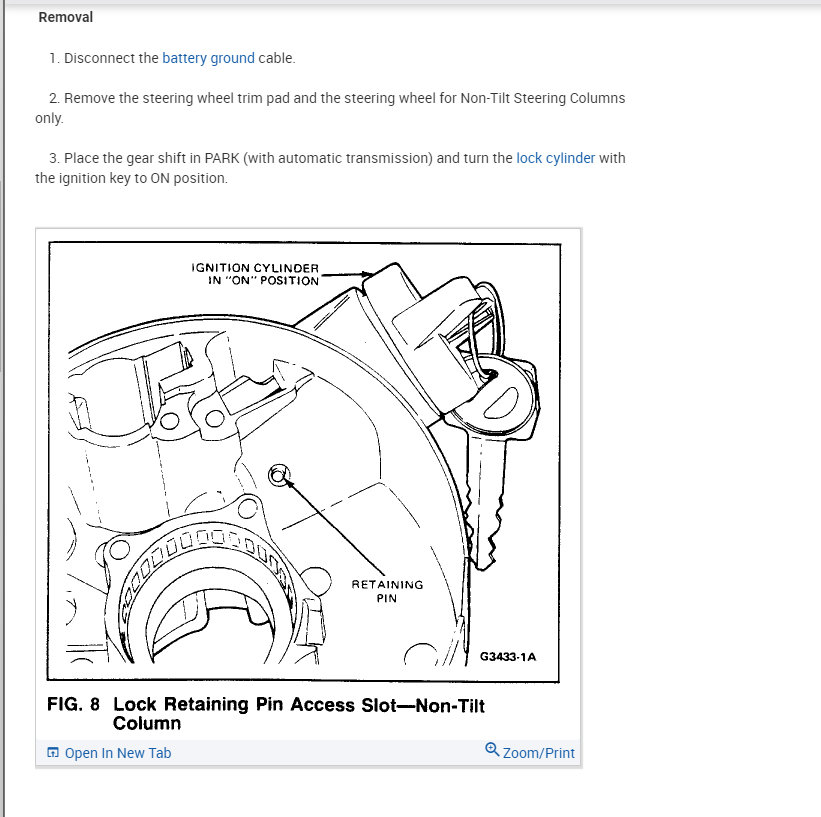 Removal

1. Disconnect the battery ground cable.

2. Remove the steering wheel trim pad and the steering wheel for Non-Tilt Steering Columns only.

3. Place the gear shift in PARK (with automatic transmission) and turn the lock cylinder with the ignition key to ON position.

IGNITION CYLINDER IN "ON" POSITION

RETAINING PIN

G3433-1A

FIG. 8 Lock Retaining Pin Access Slot—Non-Tilt Column

Open In New Tab

Zoom/Print