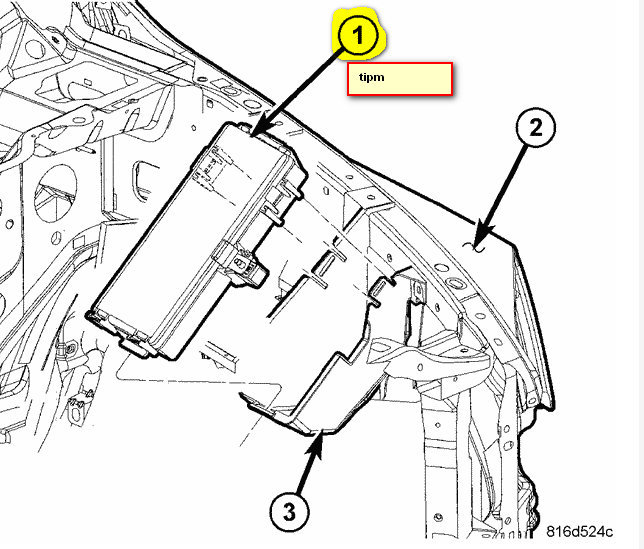 1

tipm

2

3

816d524c