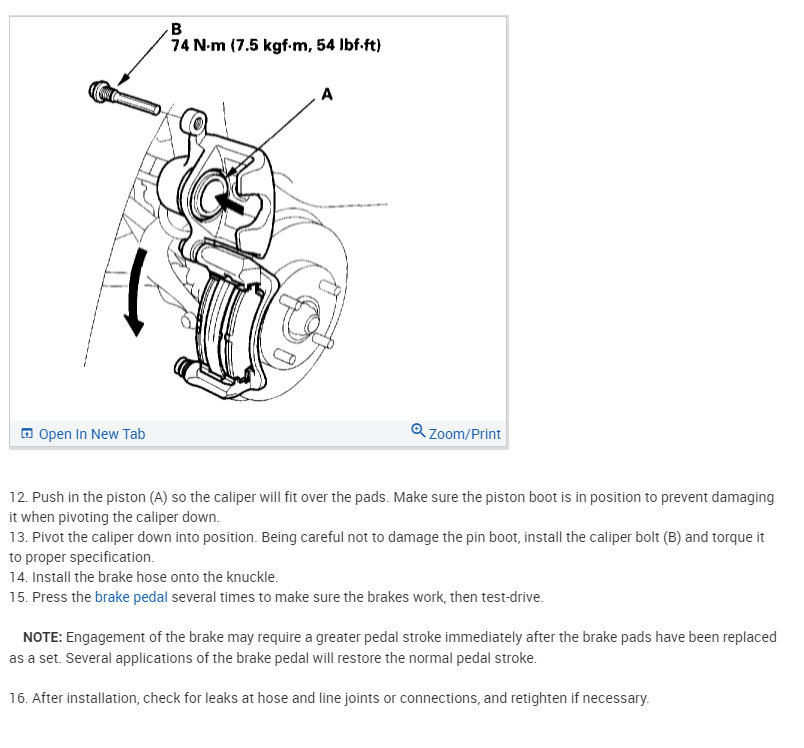 B
74 N·m (7.5 kgf·m, 54 lbf·ft)

A

Open In New Tab

Zoom/Print

12. Push in the piston (A) so the caliper will fit over the pads. Make sure the piston boot is in position to prevent damaging it when pivoting the caliper down.
13. Pivot the caliper down into position. Being careful not to damage the pin boot, install the caliper bolt (B) and torque it to proper specification.
14. Install the brake hose onto the knuckle.
15. Press the brake pedal several times to make sure the brakes work, then test-drive.

NOTE: Engagement of the brake may require a greater pedal stroke immediately after the brake pads have been replaced as a set. Several applications of the brake pedal will restore the normal pedal stroke.

16. After installation, check for leaks at hose and line joints or connections, and retighten if necessary.