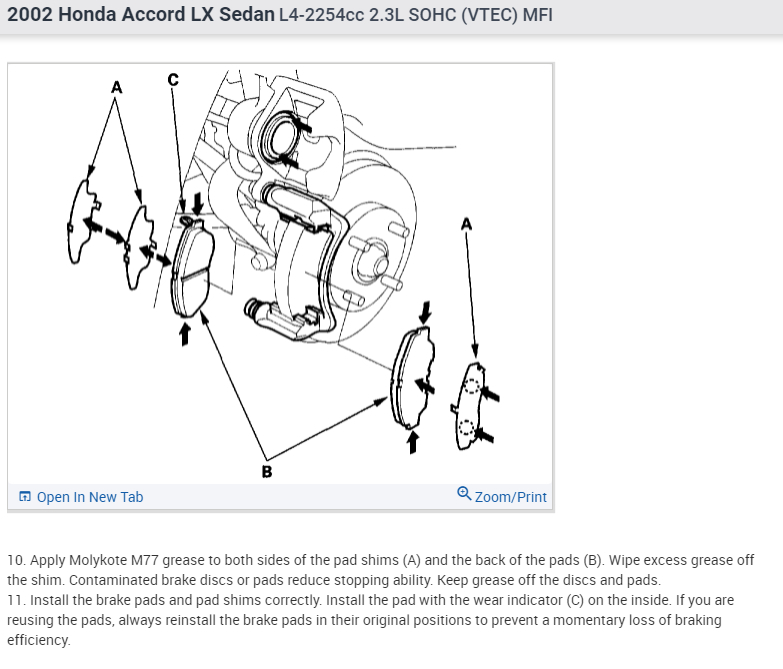 2002 Honda Accord LX Sedan L4-2254cc 2.3L SOHC (VTEC) MFI

A
C
A
B

Open In New Tab
Zoom/Print

10. Apply Molykote M77 grease to both sides of the pad shims (A) and the back of the pads (B). Wipe excess grease off the shim. Contaminated brake discs or pads reduce stopping ability. Keep grease off the discs and pads.
11. Install the brake pads and pad shims correctly. Install the pad with the wear indicator (C) on the inside. If you are reusing the pads, always reinstall the brake pads in their original positions to prevent a momentary loss of braking efficiency.