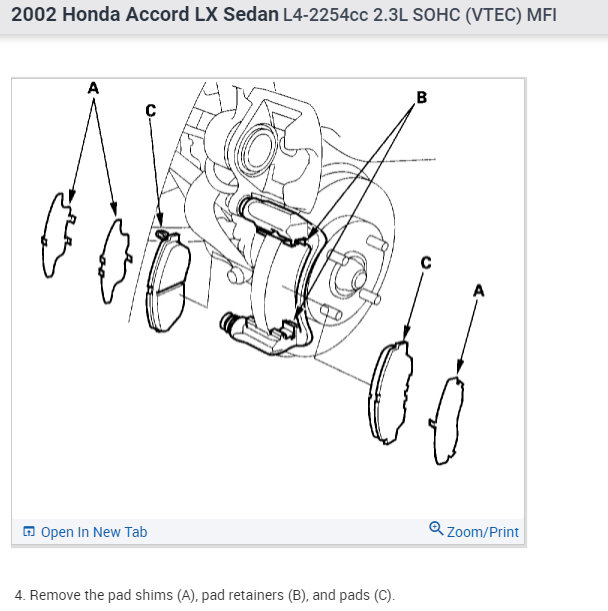 2002 Honda Accord LX Sedan L4-2254cc 2.3L SOHC (VTEC) MFI

A
C
B
C
A

Open In New Tab
Zoom/Print

4. Remove the pad shims (A), pad retainers (B), and pads (C).