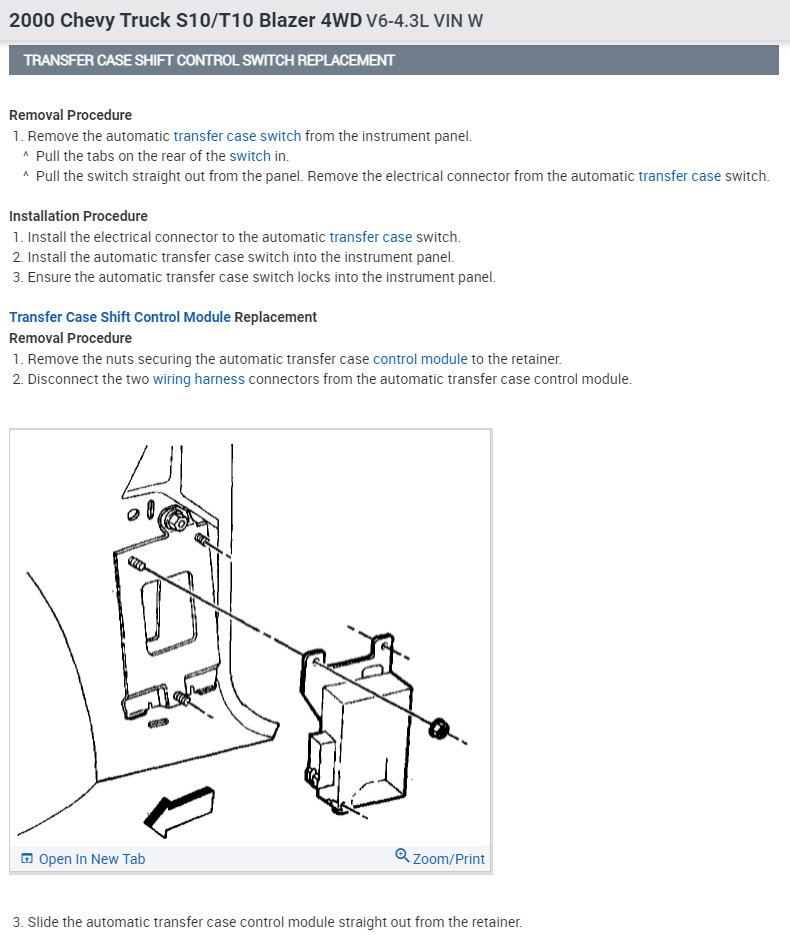 2000 Chevy Truck S10/T10 Blazer 4WD V6-4.3L VIN W

TRANSFER CASE SHIFT CONTROL SWITCH REPLACEMENT

Removal Procedure
1. Remove the automatic transfer case switch from the instrument panel.
^ Pull the tabs on the rear of the switch in.
^ Pull the switch straight out from the panel. Remove the electrical connector from the automatic transfer case switch.

Installation Procedure
1. Install the electrical connector to the automatic transfer case switch.
2. Install the automatic transfer case switch into the instrument panel.
3. Ensure the automatic transfer case switch locks into the instrument panel.

Transfer Case Shift Control Module Replacement
Removal Procedure
1. Remove the nuts securing the automatic transfer case control module to the retainer.
2. Disconnect the two wiring harness connectors from the automatic transfer case control module.

Open In New Tab
Zoom/Print

3. Slide the automatic transfer case control module straight out from the retainer.