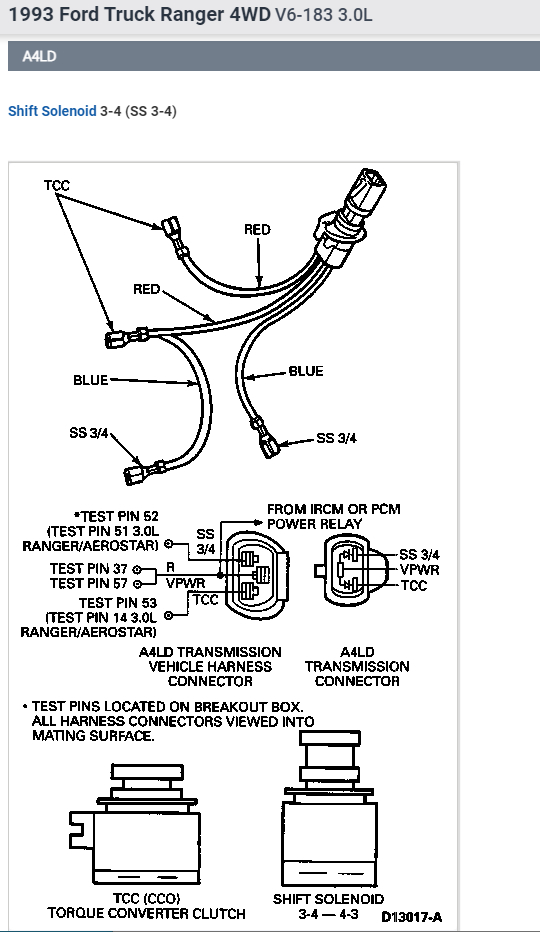 1993 Ford Truck Ranger 4WD V6-183 3.0L

A4LD

Shift Solenoid 3-4 (SS 3-4)

TCC

RED

RED

BLUE

BLUE

SS 3/4

SS 3/4

*TEST PIN 52 (TEST PIN 51 3.0L RANGER/AEROSTAR)

TEST PIN 37

TEST PIN 57

TEST PIN 53 (TEST PIN 14 3.0L RANGER/AEROSTAR)

SS 3/4

R

VPWR

TCC

FROM IRCM OR PCM POWER RELAY

SS 3/4

VPWR

TCC

A4LD TRANSMISSION VEHICLE HARNESS CONNECTOR

A4LD TRANSMISSION CONNECTOR

• TEST PINS LOCATED ON BREAKOUT BOX. ALL HARNESS CONNECTORS VIEWED INTO MATING SURFACE.

TCC (CCO) TORQUE CONVERTER CLUTCH

SHIFT SOLENOID 3-4 — 4-3

D13017-A