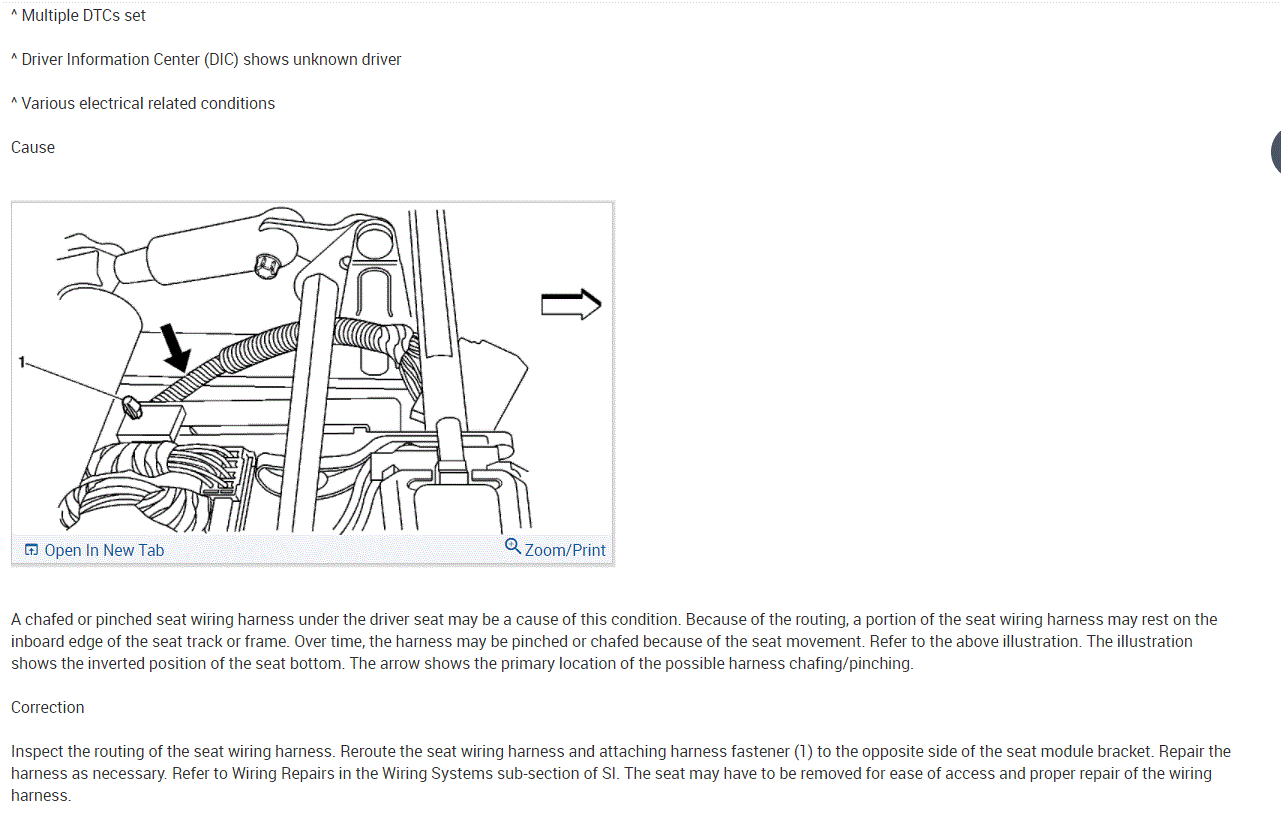 ^ Multiple DTCs set

^ Driver Information Center (DIC) shows unknown driver

^ Various electrical related conditions

Cause

1

Open In New Tab

Zoom/Print

A chafed or pinched seat wiring harness under the driver seat may be a cause of this condition. Because of the routing, a portion of the seat wiring harness may rest on the inboard edge of the seat track or frame. Over time, the harness may be pinched or chafed because of the seat movement. Refer to the above illustration. The illustration shows the inverted position of the seat bottom. The arrow shows the primary location of the possible harness chafing/pinching.

Correction

Inspect the routing of the seat wiring harness. Reroute the seat wiring harness and attaching harness fastener (1) to the opposite side of the seat module bracket. Repair the harness as necessary. Refer to Wiring Repairs in the Wiring Systems sub-section of SI. The seat may have to be removed for ease of access and proper repair of the wiring harness.