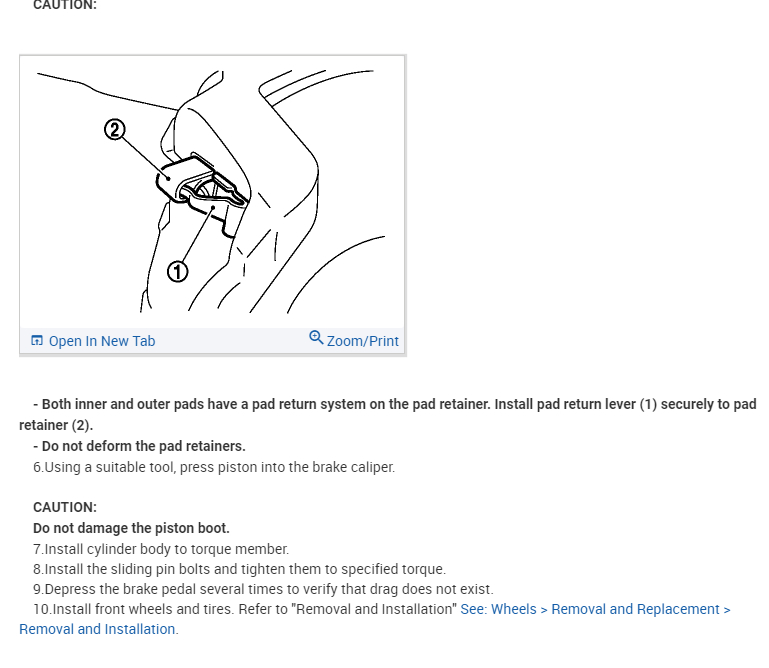 CAUTION:

2

1

Open In New Tab Zoom/Print

- Both inner and outer pads have a pad return system on the pad retainer. Install pad return lever (1) securely to pad retainer (2).
- Do not deform the pad retainers.
6.Using a suitable tool, press piston into the brake caliper.

CAUTION:
Do not damage the piston boot.
7.Install cylinder body to torque member.
8.Install the sliding pin bolts and tighten them to specified torque.
9.Depress the brake pedal several times to verify that drag does not exist.
10.Install front wheels and tires. Refer to "Removal and Installation" See: Wheels > Removal and Replacement > Removal and Installation.