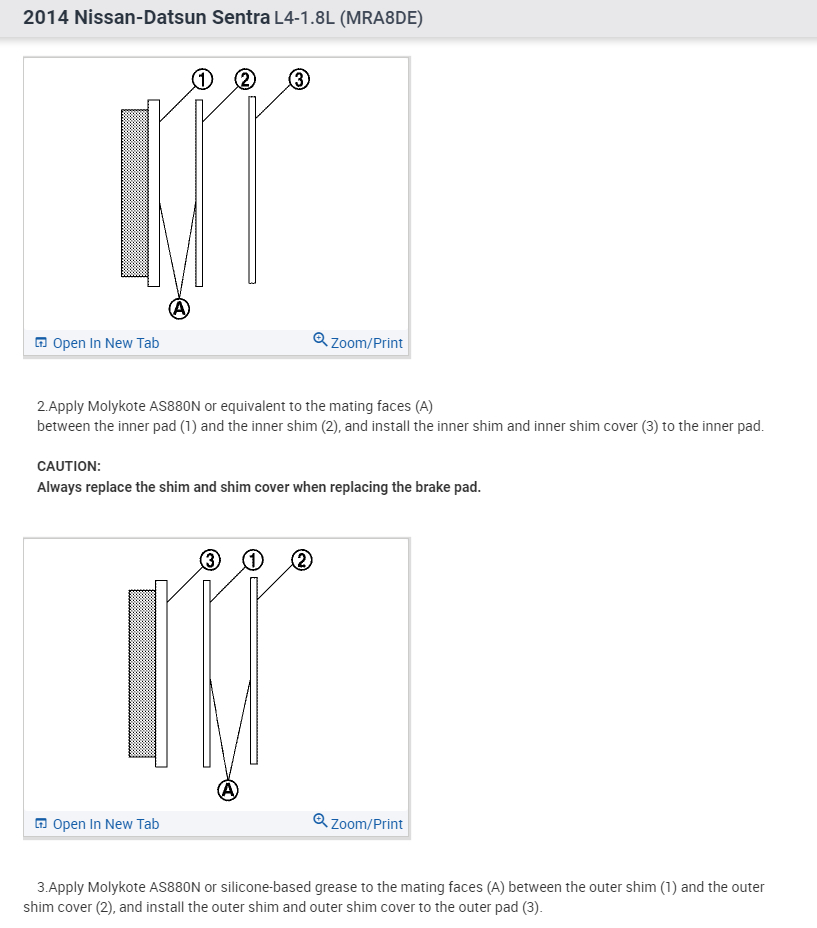 2014 Nissan-Datsun Sentra L4-1.8L (MRA8DE)

1
2
3
A

Open In New Tab
Zoom/Print

2.Apply Molykote AS880N or equivalent to the mating faces (A) between the inner pad (1) and the inner shim (2), and install the inner shim and inner shim cover (3) to the inner pad.

CAUTION:
Always replace the shim and shim cover when replacing the brake pad.

3
1
2
A

Open In New Tab
Zoom/Print

3.Apply Molykote AS880N or silicone-based grease to the mating faces (A) between the outer shim (1) and the outer shim cover (2), and install the outer shim and outer shim cover to the outer pad (3).