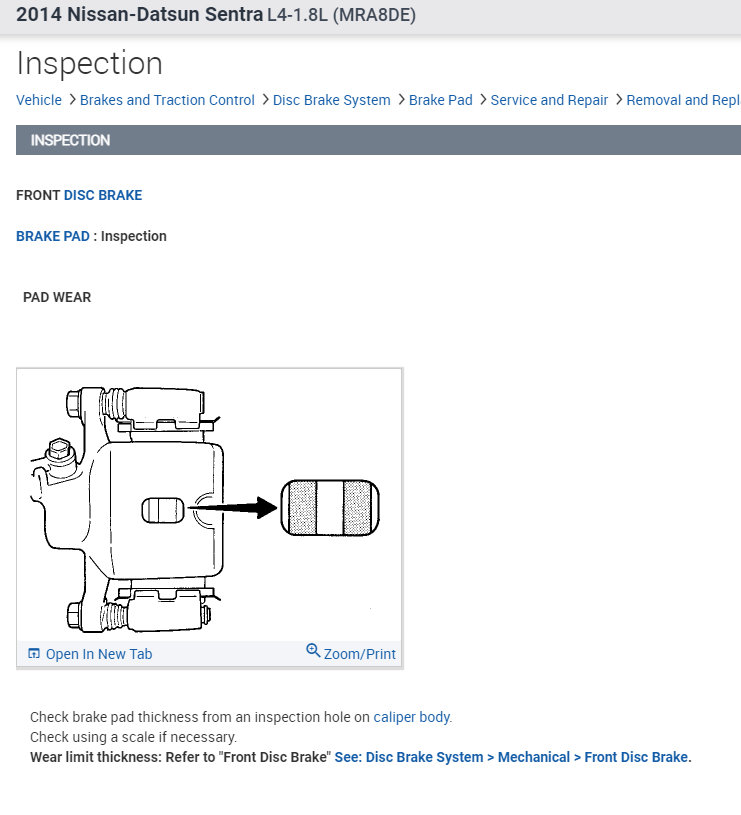 2014 Nissan-Datsun Sentra L4-1.8L (MRA8DE)

Inspection

Vehicle > Brakes and Traction Control > Disc Brake System > Brake Pad > Service and Repair > Removal and Repl

INSPECTION

FRONT DISC BRAKE

BRAKE PAD : Inspection

PAD WEAR

Open In New Tab Zoom/Print

Check brake pad thickness from an inspection hole on caliper body.
Check using a scale if necessary.
Wear limit thickness: Refer to "Front Disc Brake" See: Disc Brake System > Mechanical > Front Disc Brake.