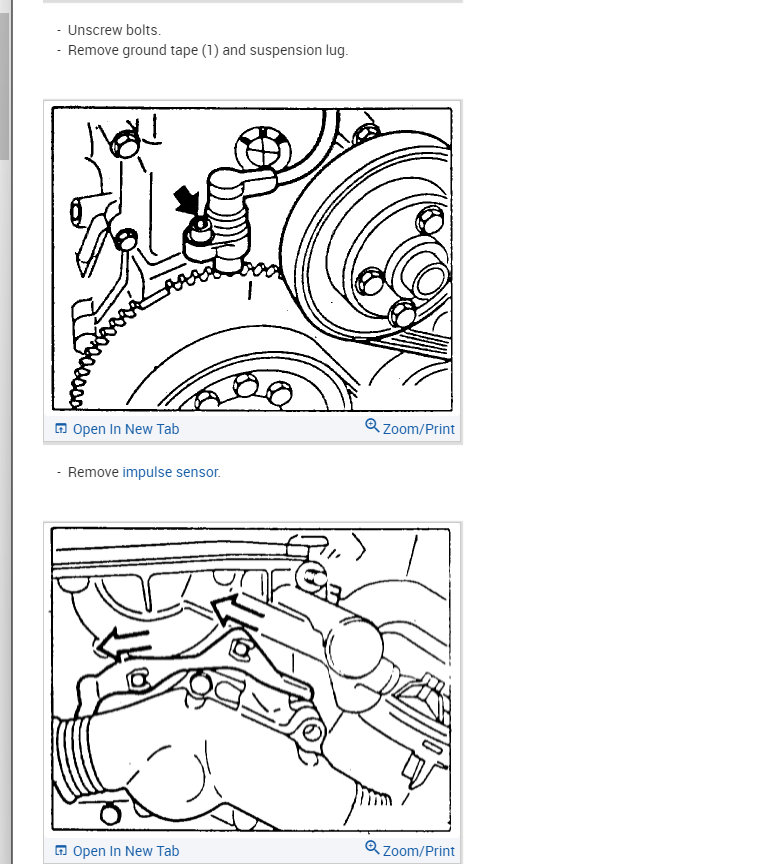 - Unscrew bolts.
- Remove ground tape (1) and suspension lug.

Open In New Tab
Zoom/Print

- Remove impulse sensor.

Open In New Tab
Zoom/Print