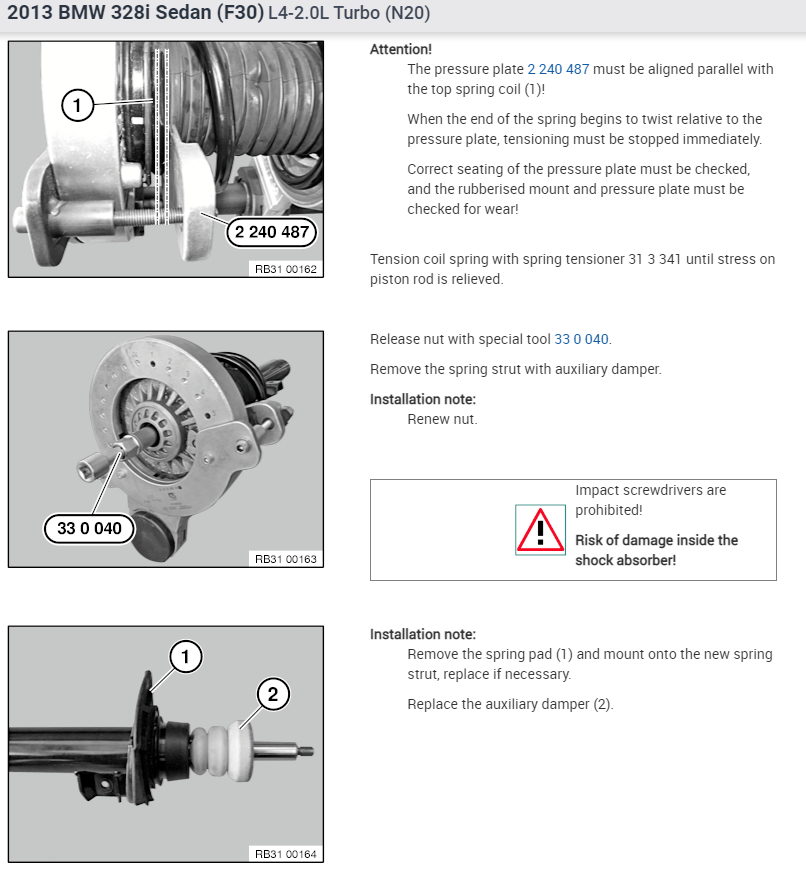 2013 BMW 328i Sedan (F30) L4-2.0L Turbo (N20)

1

2 240 487

RB31 00162

Attention!

The pressure plate 2 240 487 must be aligned parallel with the top spring coil (1)!

When the end of the spring begins to twist relative to the pressure plate, tensioning must be stopped immediately.

Correct seating of the pressure plate must be checked, and the rubberised mount and pressure plate must be checked for wear!

Tension coil spring with spring tensioner 31 3 341 until stress on piston rod is relieved.

33 0 040

RB31 00163

Release nut with special tool 33 0 040.

Remove the spring strut with auxiliary damper.

Installation note:

Renew nut.

Impact screwdrivers are prohibited!

Risk of damage inside the shock absorber!

1

2

RB31 00164

Installation note:

Remove the spring pad (1) and mount onto the new spring strut, replace if necessary.

Replace the auxiliary damper (2).