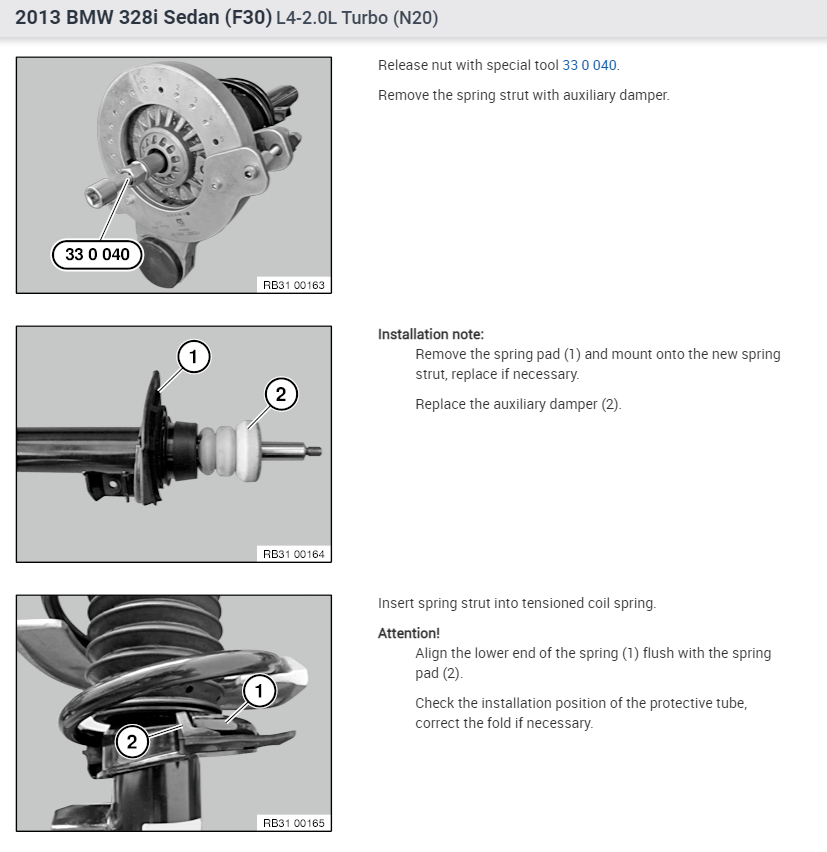 2013 BMW 328i Sedan (F30) L4-2.0L Turbo (N20)

33 0 040

RB31 00163

Release nut with special tool 33 0 040.

Remove the spring strut with auxiliary damper.

1

2

RB31 00164

Installation note:

Remove the spring pad (1) and mount onto the new spring strut, replace if necessary.

Replace the auxiliary damper (2).

1

2

RB31 00165

Insert spring strut into tensioned coil spring.

Attention!

Align the lower end of the spring (1) flush with the spring pad (2).

Check the installation position of the protective tube, correct the fold if necessary.