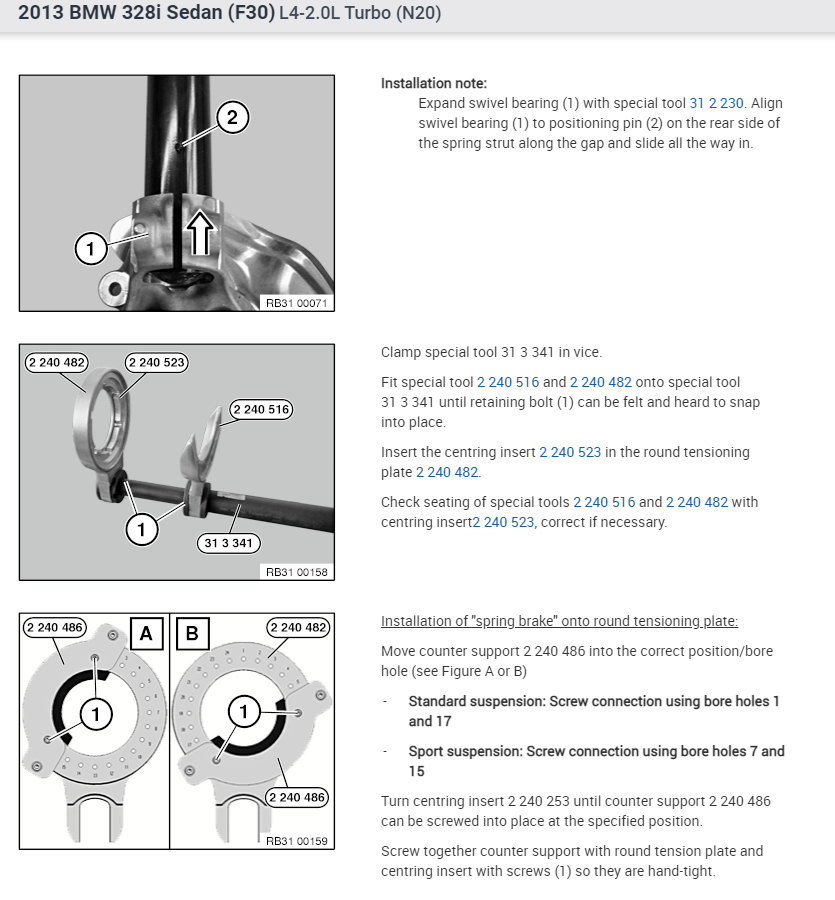 2013 BMW 328i Sedan (F30) L4-2.0L Turbo (N20)

2

1

RB31 00071

Installation note:

Expand swivel bearing (1) with special tool 31 2 230. Align swivel bearing (1) to positioning pin (2) on the rear side of the spring strut along the gap and slide all the way in.

2 240 482

2 240 523

2 240 516

1

31 3 341

RB31 00158

Clamp special tool 31 3 341 in vice.

Fit special tool 2 240 516 and 2 240 482 onto special tool 31 3 341 until retaining bolt (1) can be felt and heard to snap into place.

Insert the centring insert 2 240 523 in the round tensioning plate 2 240 482.

Check seating of special tools 2 240 516 and 2 240 482 with centring insert2 240 523, correct if necessary.

2 240 486

A

1

B

2 240 482

1

2 240 486

RB31 00159

Installation of "spring brake" onto round tensioning plate:

Move counter support 2 240 486 into the correct position/bore hole (see Figure A or B)

- Standard suspension: Screw connection using bore holes 1 and 17

- Sport suspension: Screw connection using bore holes 7 and 15

Turn centring insert 2 240 253 until counter support 2 240 486 can be screwed into place at the specified position.

Screw together counter support with round tension plate and centring insert with screws (1) so they are hand-tight.