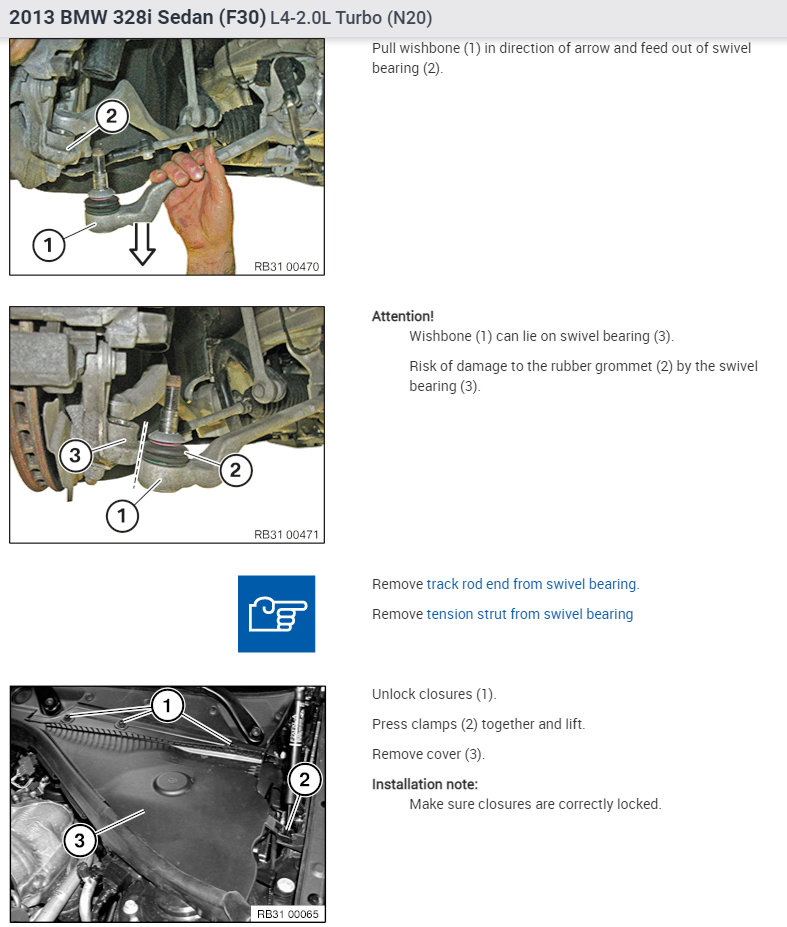 2013 BMW 328i Sedan (F30) L4-2.0L Turbo (N20)

2

1

RB31 00470

Pull wishbone (1) in direction of arrow and feed out of swivel bearing (2).

3

2

1

RB31 00471

Attention!

Wishbone (1) can lie on swivel bearing (3).

Risk of damage to the rubber grommet (2) by the swivel bearing (3).

Remove track rod end from swivel bearing.

Remove tension strut from swivel bearing

1

2

3

RB31 00065

Unlock closures (1).

Press clamps (2) together and lift.

Remove cover (3).

Installation note:

Make sure closures are correctly locked.