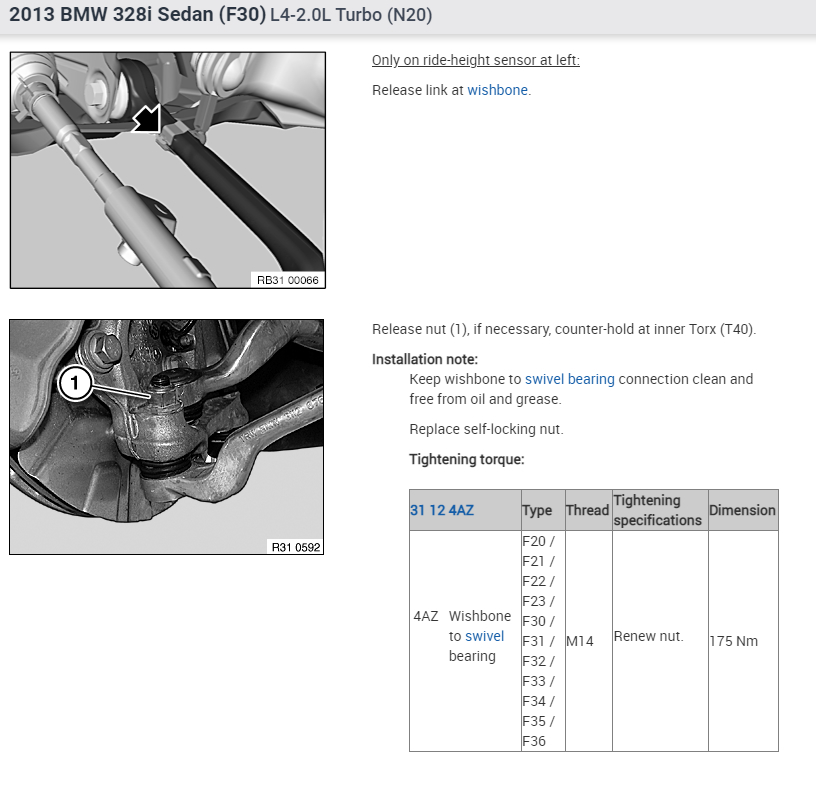 2013 BMW 328i Sedan (F30) L4-2.0L Turbo (N20)

RB31 00066

Only on ride-height sensor at left:

Release link at wishbone.

1

R31 0592

Release nut (1), if necessary, counter-hold at inner Torx (T40).

Installation note:

Keep wishbone to swivel bearing connection clean and free from oil and grease.

Replace self-locking nut.

Tightening torque:

| 31 12 4AZ | Type | Thread | Tightening specifications | Dimension |
|---|---|---|---|---|
| 4AZ Wishbone to swivel bearing | F20 / F21 / F22 / F23 / F30 / F31 / F32 / F33 / F34 / F35 / F36 | M14 | Renew nut. | 175 Nm |