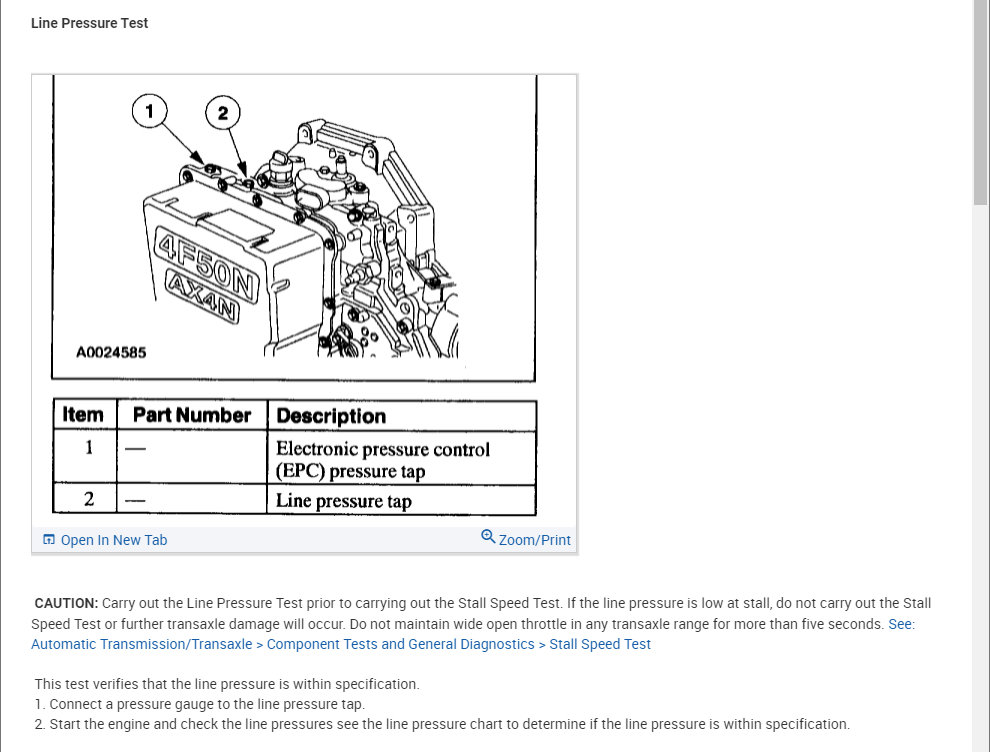 Line Pressure Test

1
2
4F50N
AX4N
A0024585

| Item | Part Number | Description |
|---|---|---|
| 1 | — | Electronic pressure control (EPC) pressure tap |
| 2 | — | Line pressure tap |

Open In New Tab
Zoom/Print

CAUTION: Carry out the Line Pressure Test prior to carrying out the Stall Speed Test. If the line pressure is low at stall, do not carry out the Stall Speed Test or further transaxle damage will occur. Do not maintain wide open throttle in any transaxle range for more than five seconds. See: Automatic Transmission/Transaxle > Component Tests and General Diagnostics > Stall Speed Test

This test verifies that the line pressure is within specification.
1. Connect a pressure gauge to the line pressure tap.
2. Start the engine and check the line pressures see the line pressure chart to determine if the line pressure is within specification.