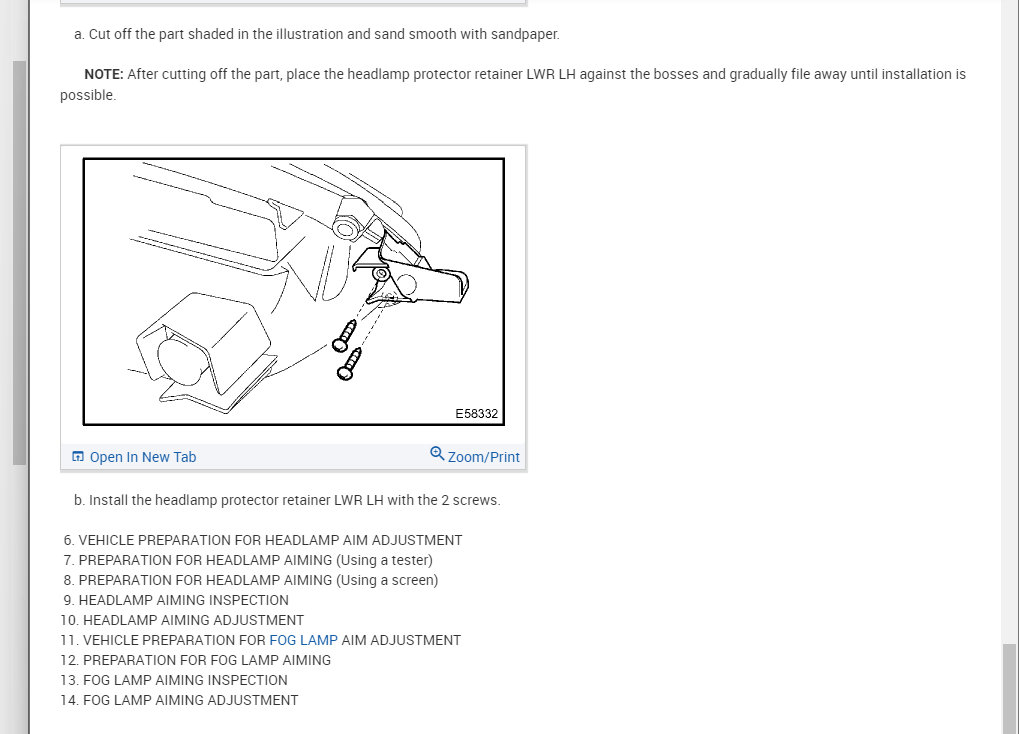 a. Cut off the part shaded in the illustration and sand smooth with sandpaper.

NOTE: After cutting off the part, place the headlamp protector retainer LWR LH against the bosses and gradually file away until installation is possible.

E58332

Open In New Tab

Zoom/Print

b. Install the headlamp protector retainer LWR LH with the 2 screws.

6. VEHICLE PREPARATION FOR HEADLAMP AIM ADJUSTMENT
7. PREPARATION FOR HEADLAMP AIMING (Using a tester)
8. PREPARATION FOR HEADLAMP AIMING (Using a screen)
9. HEADLAMP AIMING INSPECTION
10. HEADLAMP AIMING ADJUSTMENT
11. VEHICLE PREPARATION FOR FOG LAMP AIM ADJUSTMENT
12. PREPARATION FOR FOG LAMP AIMING
13. FOG LAMP AIMING INSPECTION
14. FOG LAMP AIMING ADJUSTMENT