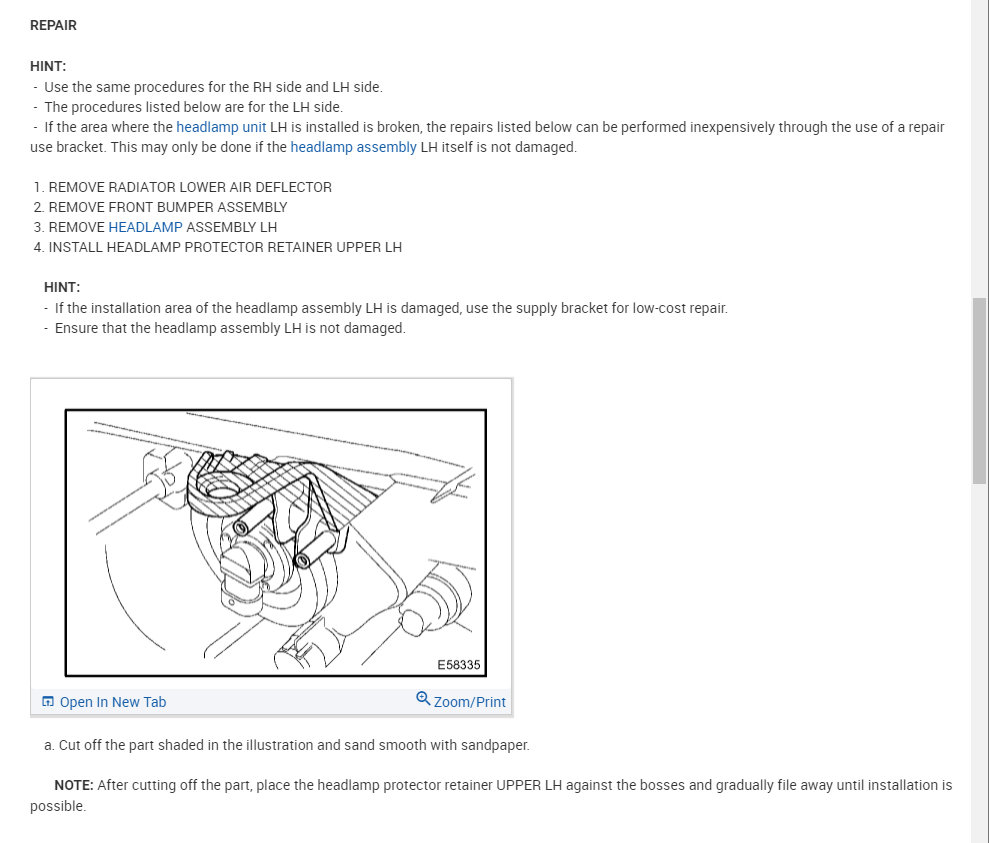 REPAIR

HINT:
- Use the same procedures for the RH side and LH side.
- The procedures listed below are for the LH side.
- If the area where the headlamp unit LH is installed is broken, the repairs listed below can be performed inexpensively through the use of a repair use bracket. This may only be done if the headlamp assembly LH itself is not damaged.

1. REMOVE RADIATOR LOWER AIR DEFLECTOR
2. REMOVE FRONT BUMPER ASSEMBLY
3. REMOVE HEADLAMP ASSEMBLY LH
4. INSTALL HEADLAMP PROTECTOR RETAINER UPPER LH

HINT:
- If the installation area of the headlamp assembly LH is damaged, use the supply bracket for low-cost repair.
- Ensure that the headlamp assembly LH is not damaged.

E58335

Open In New Tab
Zoom/Print

a. Cut off the part shaded in the illustration and sand smooth with sandpaper.

NOTE: After cutting off the part, place the headlamp protector retainer UPPER LH against the bosses and gradually file away until installation is possible.