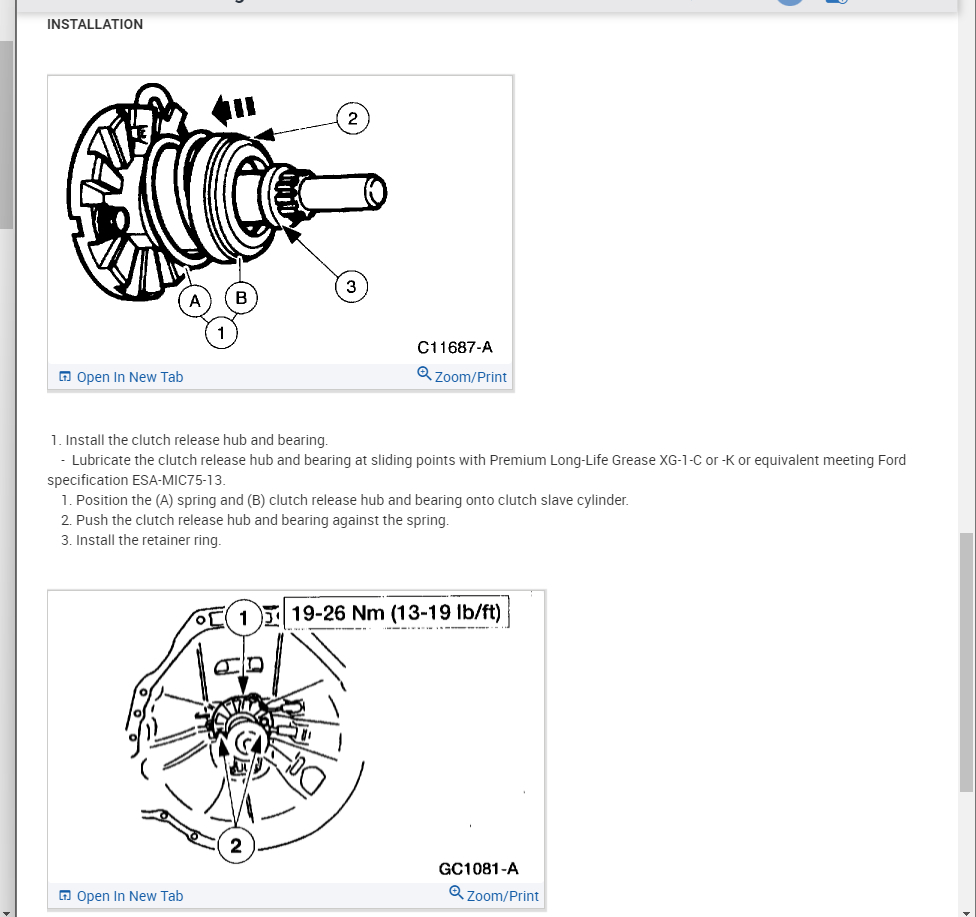 INSTALLATION

2

3

A B

1

C11687-A

Open In New Tab Zoom/Print

1. Install the clutch release hub and bearing.
- Lubricate the clutch release hub and bearing at sliding points with Premium Long-Life Grease XG-1-C or -K or equivalent meeting Ford specification ESA-MIC75-13.
1. Position the (A) spring and (B) clutch release hub and bearing onto clutch slave cylinder.
2. Push the clutch release hub and bearing against the spring.
3. Install the retainer ring.

1 19-26 Nm (13-19 lb/ft)

2

GC1081-A

Open In New Tab Zoom/Print