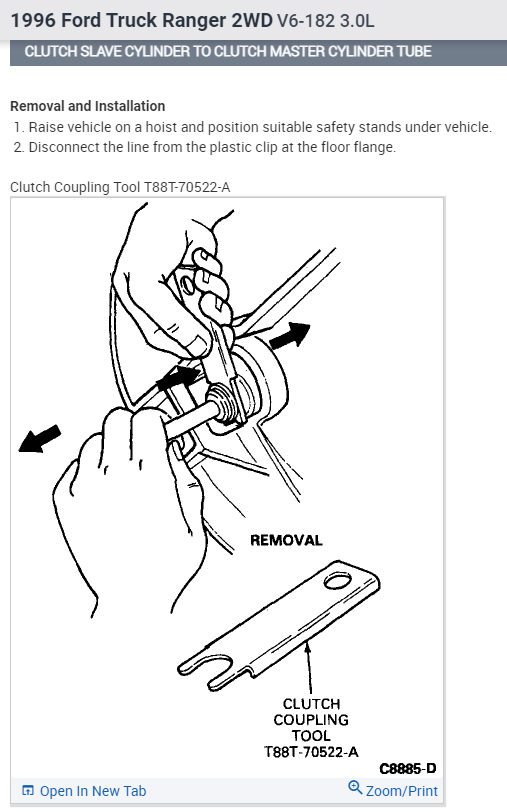 1996 Ford Truck Ranger 2WD V6-182 3.0L

CLUTCH SLAVE CYLINDER TO CLUTCH MASTER CYLINDER TUBE

Removal and Installation

1. Raise vehicle on a hoist and position suitable safety stands under vehicle.
2. Disconnect the line from the plastic clip at the floor flange.

Clutch Coupling Tool T88T-70522-A

REMOVAL

CLUTCH COUPLING TOOL T88T-70522-A

C8885-D

Open In New Tab

Zoom/Print