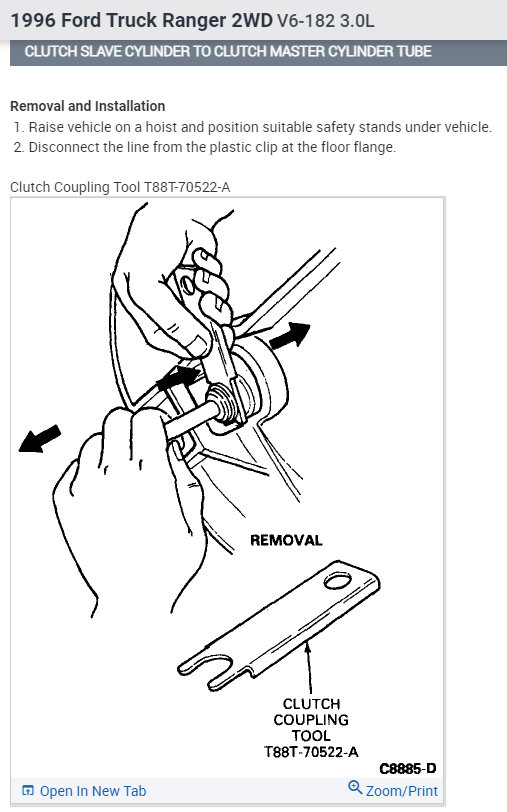 1996 Ford Truck Ranger 2WD V6-182 3.0L

CLUTCH SLAVE CYLINDER TO CLUTCH MASTER CYLINDER TUBE

Removal and Installation
1. Raise vehicle on a hoist and position suitable safety stands under vehicle.
2. Disconnect the line from the plastic clip at the floor flange.

Clutch Coupling Tool T88T-70522-A

REMOVAL

CLUTCH COUPLING TOOL T88T-70522-A

C8885-D

Open In New Tab

Zoom/Print