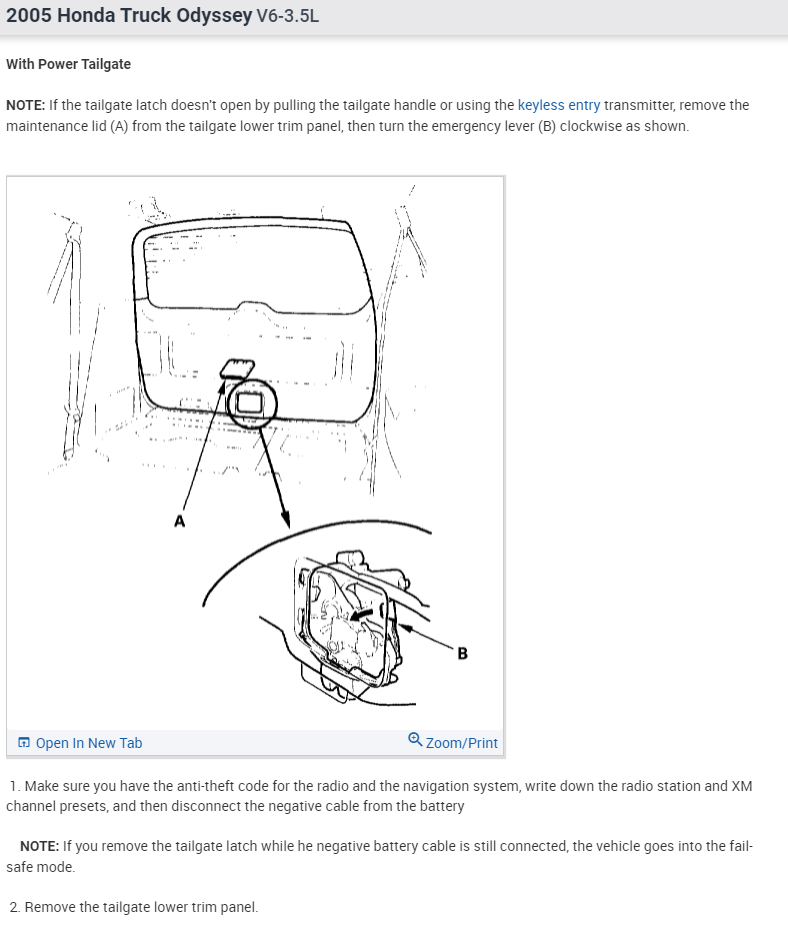 2005 Honda Truck Odyssey V6-3.5L

With Power Tailgate

NOTE: If the tailgate latch doesn't open by pulling the tailgate handle or using the keyless entry transmitter, remove the maintenance lid (A) from the tailgate lower trim panel, then turn the emergency lever (B) clockwise as shown.

A

B

Open In New Tab

Zoom/Print

1. Make sure you have the anti-theft code for the radio and the navigation system, write down the radio station and XM channel presets, and then disconnect the negative cable from the battery

NOTE: If you remove the tailgate latch while he negative battery cable is still connected, the vehicle goes into the fail-safe mode.

2. Remove the tailgate lower trim panel.