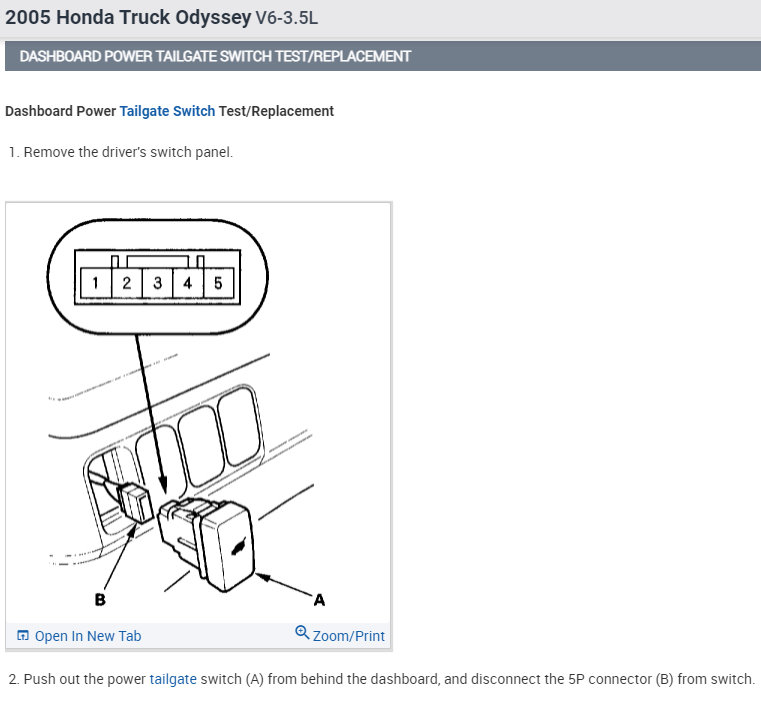 2005 Honda Truck Odyssey V6-3.5L

DASHBOARD POWER TAILGATE SWITCH TEST/REPLACEMENT

Dashboard Power Tailgate Switch Test/Replacement

1. Remove the driver's switch panel.

1 2 3 4 5

B

A

Open In New Tab

Zoom/Print

2. Push out the power tailgate switch (A) from behind the dashboard, and disconnect the 5P connector (B) from switch.